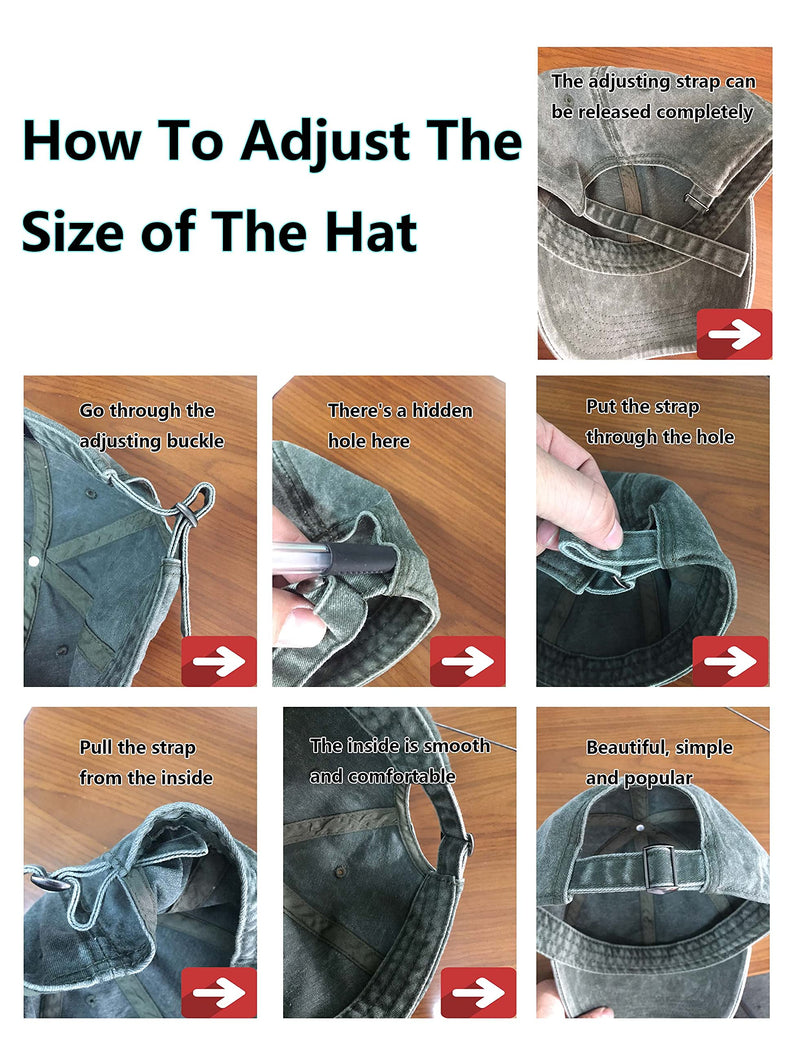 How To Adjust The Size of The Hat

The adjusting strap can be released completely

Go through the adjusting buckle

There's a hidden hole here

Put the strap through the hole

Pull the strap from the inside

The inside is smooth and comfortable

Beautiful, simple and popular