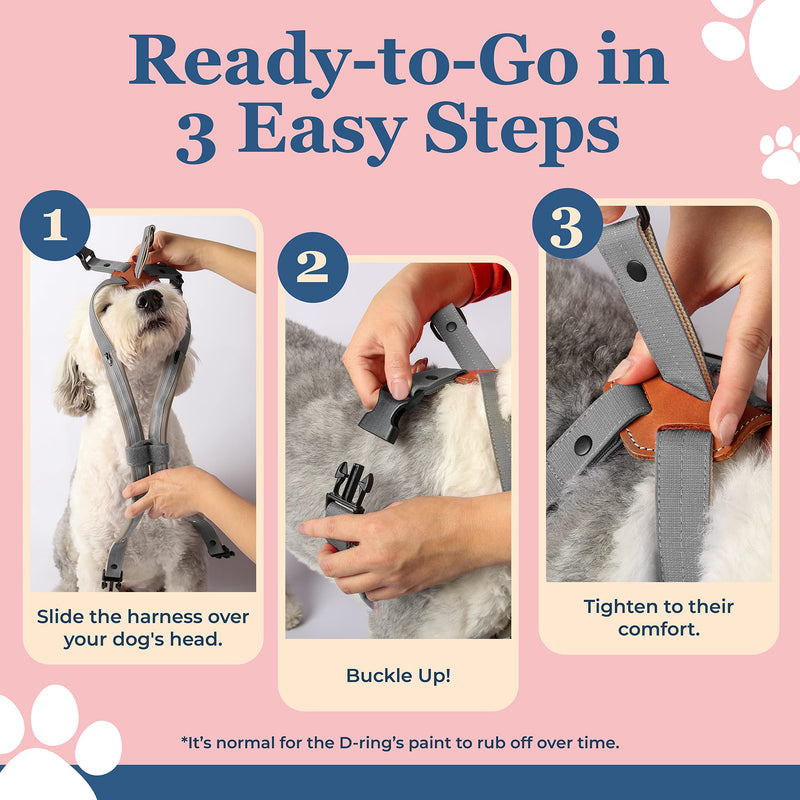 Ready-to-Go in 3 Easy Steps

1

Slide the harness over your dog's head.

2

Buckle Up!

3

Tighten to their comfort.

*It's normal for the D-ring's paint to rub off over time.