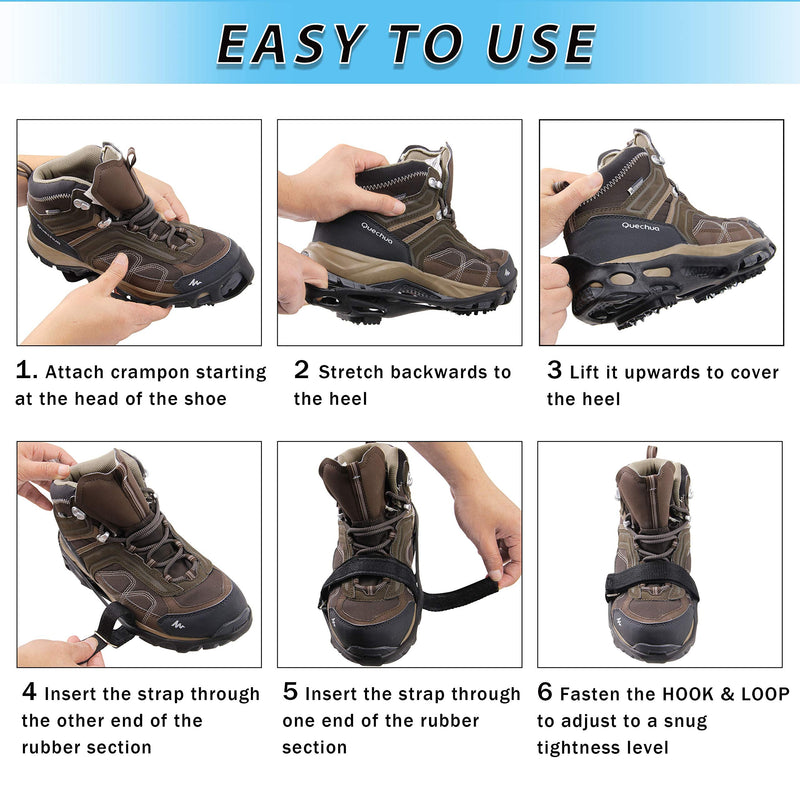 EASY TO USE

Quechua

Quechua

1. Attach crampon starting at the head of the shoe

2 Stretch backwards to the heel

3 Lift it upwards to cover the heel

4 Insert the strap through the other end of the rubber section

5 Insert the strap through one end of the rubber section

6 Fasten the HOOK & LOOP to adjust to a snug tightness level