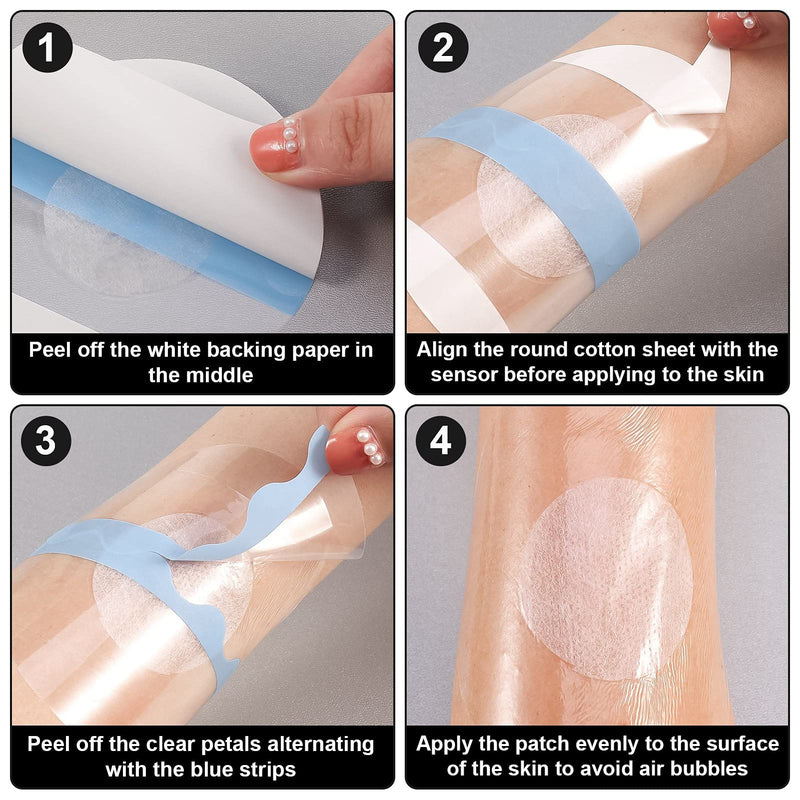 1

Peel off the white backing paper in the middle

2

Align the round cotton sheet with the sensor before applying to the skin

3

Peel off the clear petals alternating with the blue strips

4

Apply the patch evenly to the surface of the skin to avoid air bubbles