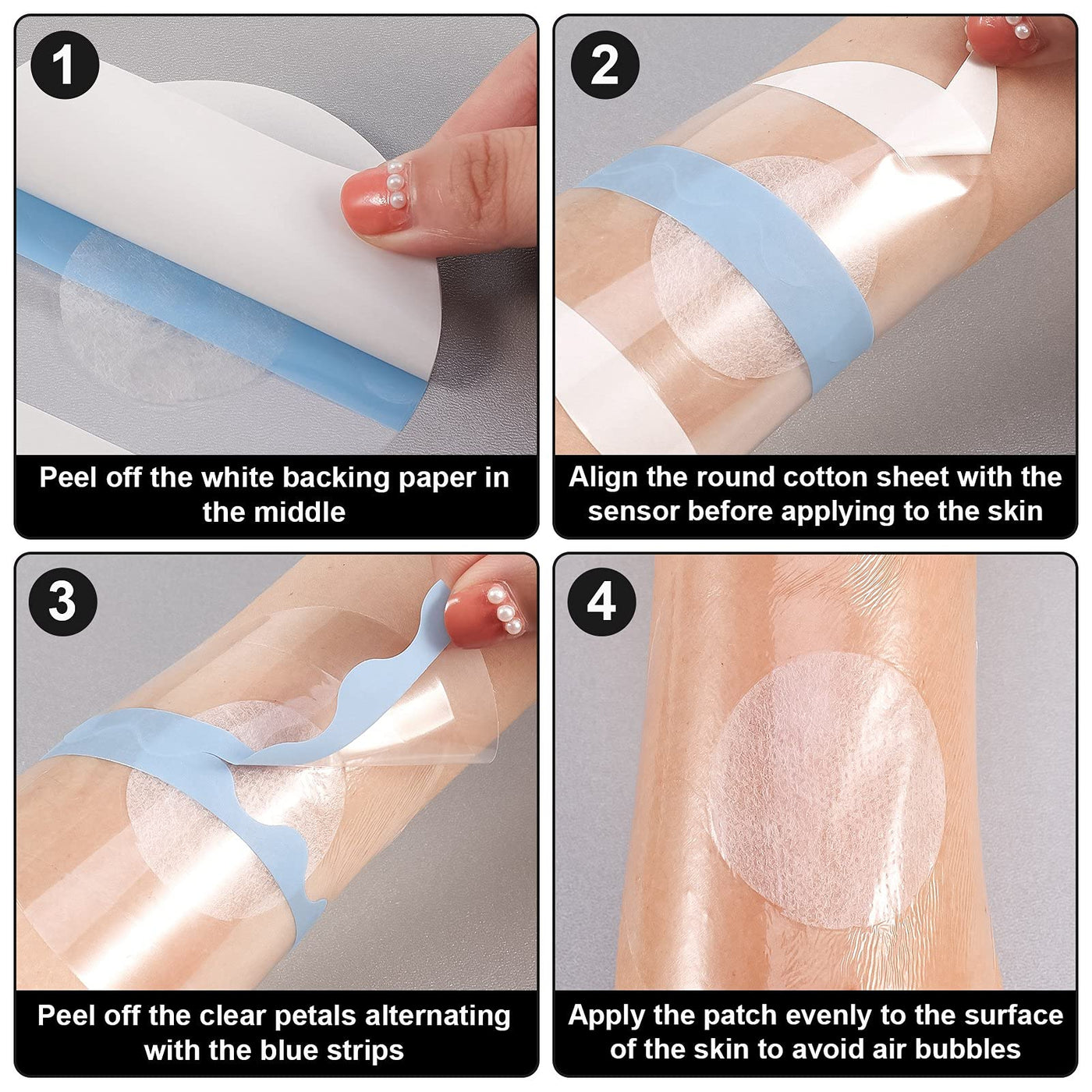 1

Peel off the white backing paper in the middle

2

Align the round cotton sheet with the sensor before applying to the skin

3

Peel off the clear petals alternating with the blue strips

4

Apply the patch evenly to the surface of the skin to avoid air bubbles