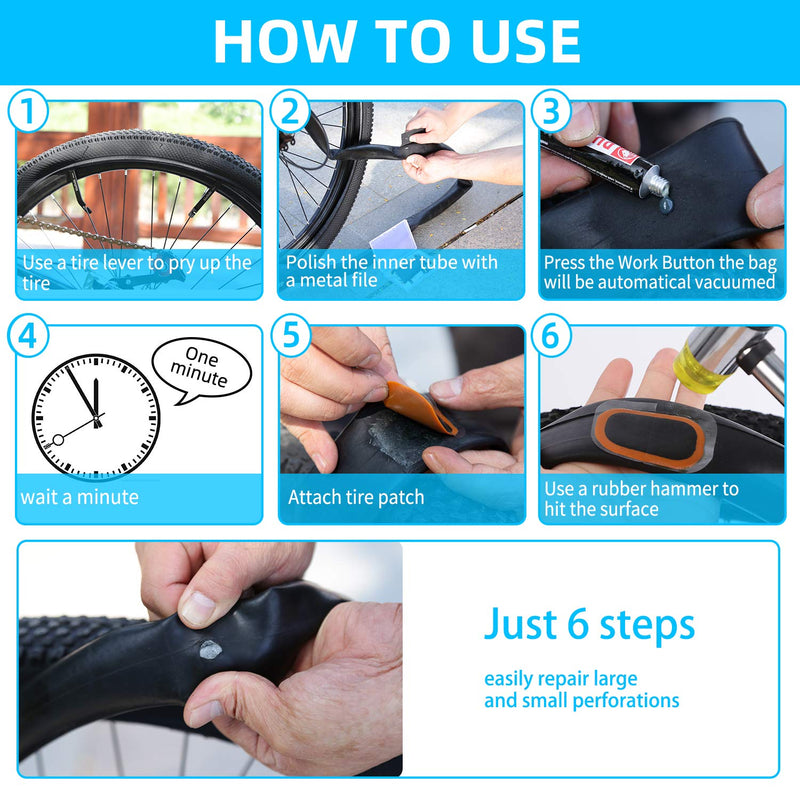 HOW TO USE

1
Use a tire lever to pry up the tire

2
Polish the inner tube with a metal file

3
Press the Work Button the bag will be automatical vacuumed

4
One minute
wait a minute

5
Attach tire patch

6
Use a rubber hammer to hit the surface

Just 6 steps

easily repair large and small perforations