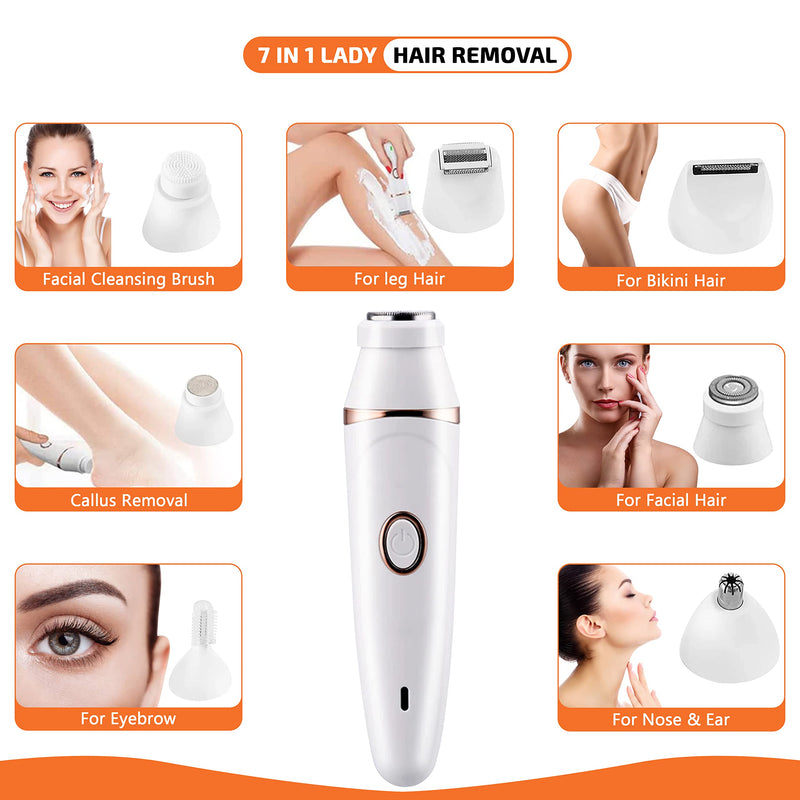 7 IN 1 LADY HAIR REMOVAL

Facial Cleansing Brush

For leg Hair

For Bikini Hair

Callus Removal

For Facial Hair

For Eyebrow

For Nose & Ear