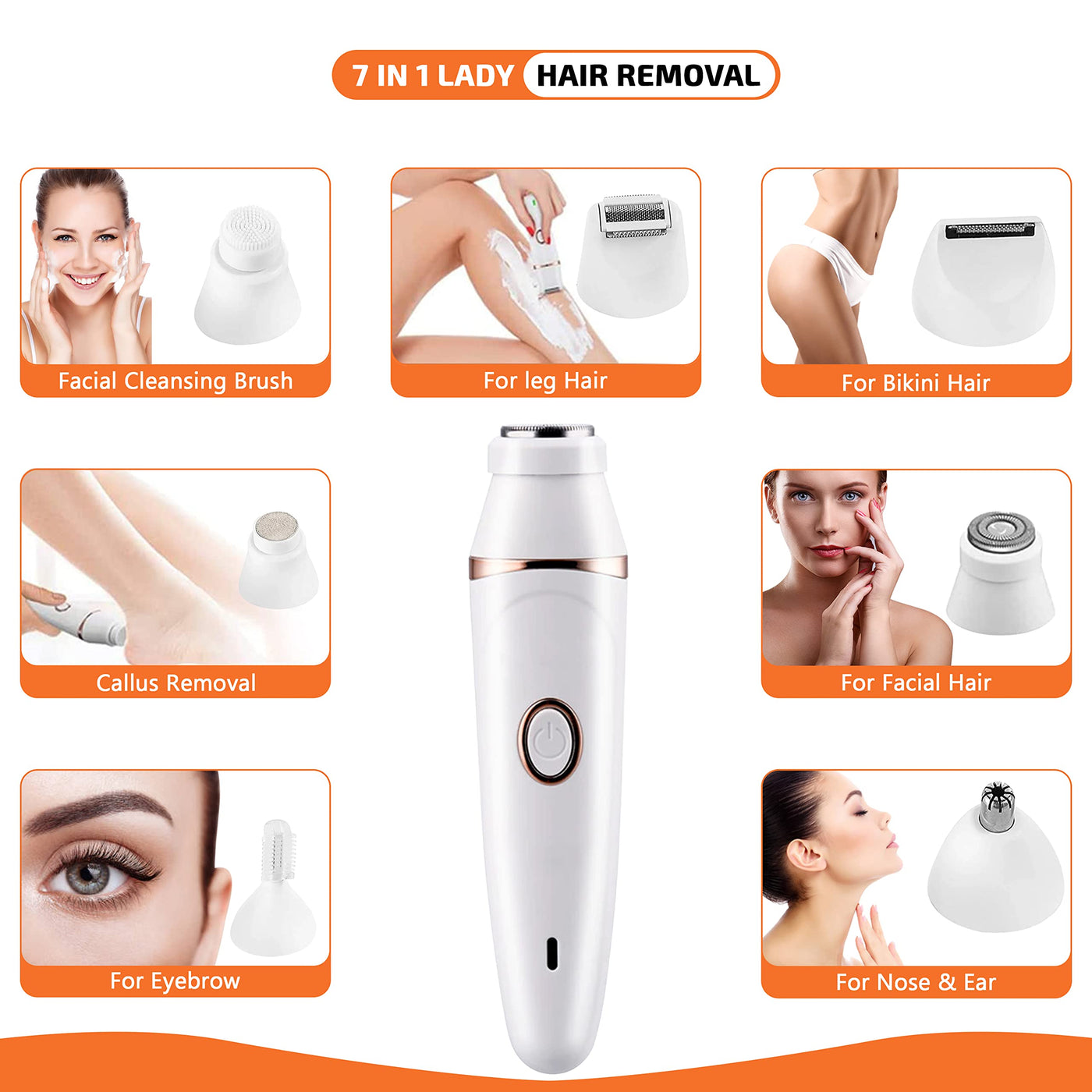 7 IN 1 LADY HAIR REMOVAL

Facial Cleansing Brush

For leg Hair

For Bikini Hair

Callus Removal

For Facial Hair

For Eyebrow

For Nose & Ear