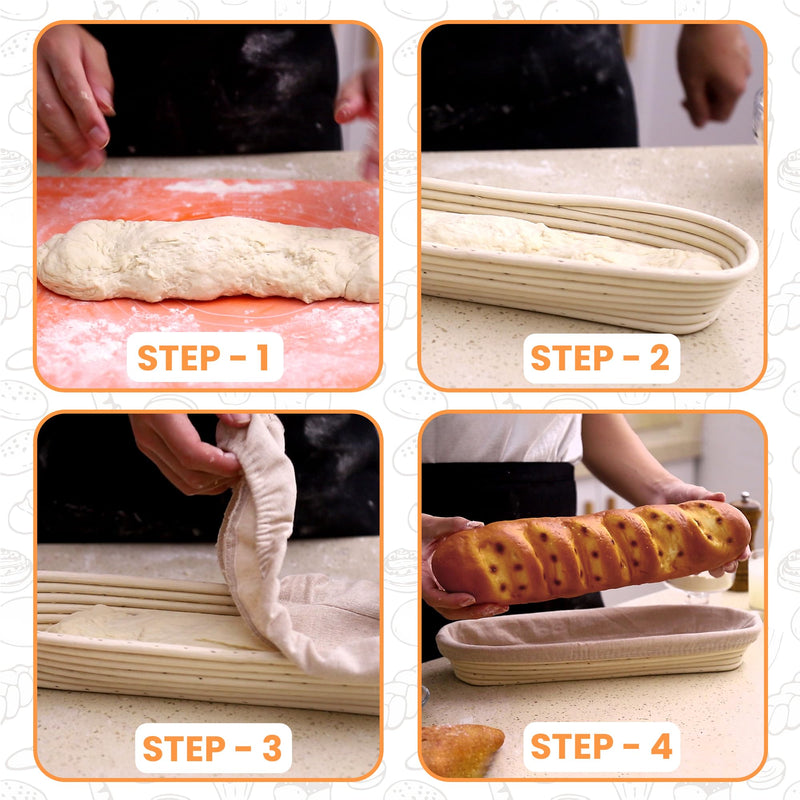 STEP - 1

STEP - 2

STEP - 3

STEP - 4