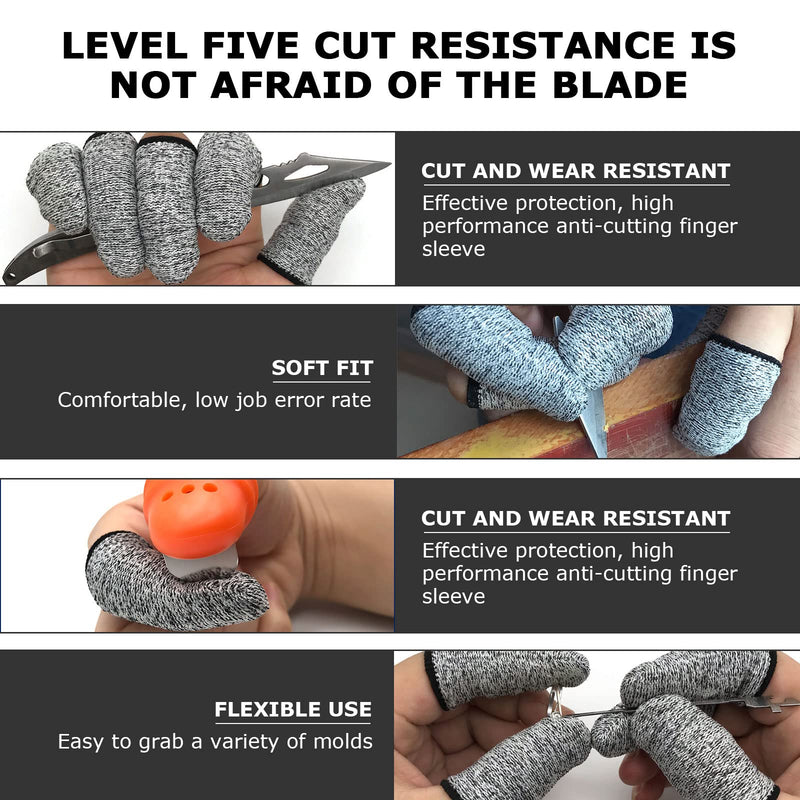 LEVEL FIVE CUT RESISTANCE IS NOT AFRAID OF THE BLADE

CUT AND WEAR RESISTANT
Effective protection, high performance anti-cutting finger sleeve

SOFT FIT
Comfortable, low job error rate

CUT AND WEAR RESISTANT
Effective protection, high performance anti-cutting finger sleeve

FLEXIBLE USE
Easy to grab a variety of molds