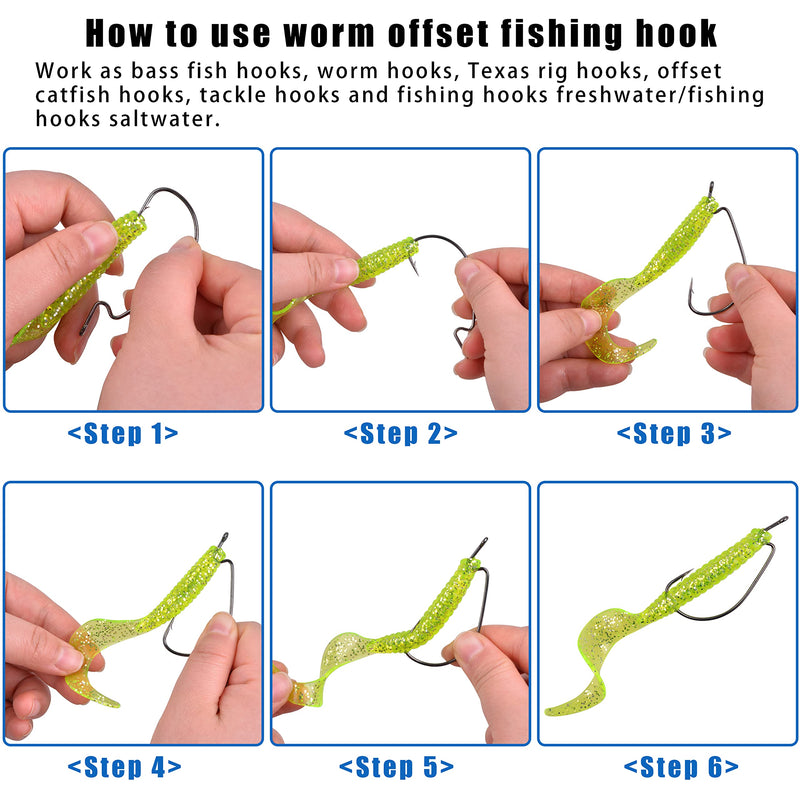 How to use worm offset fishing hook

Work as bass fish hooks, worm hooks, Texas rig hooks, offset catfish hooks, tackle hooks and fishing hooks freshwater/fishing hooks saltwater.

<Step 1>

<Step 2>

<Step 3>

<Step 4>

<Step 5>

<Step 6>