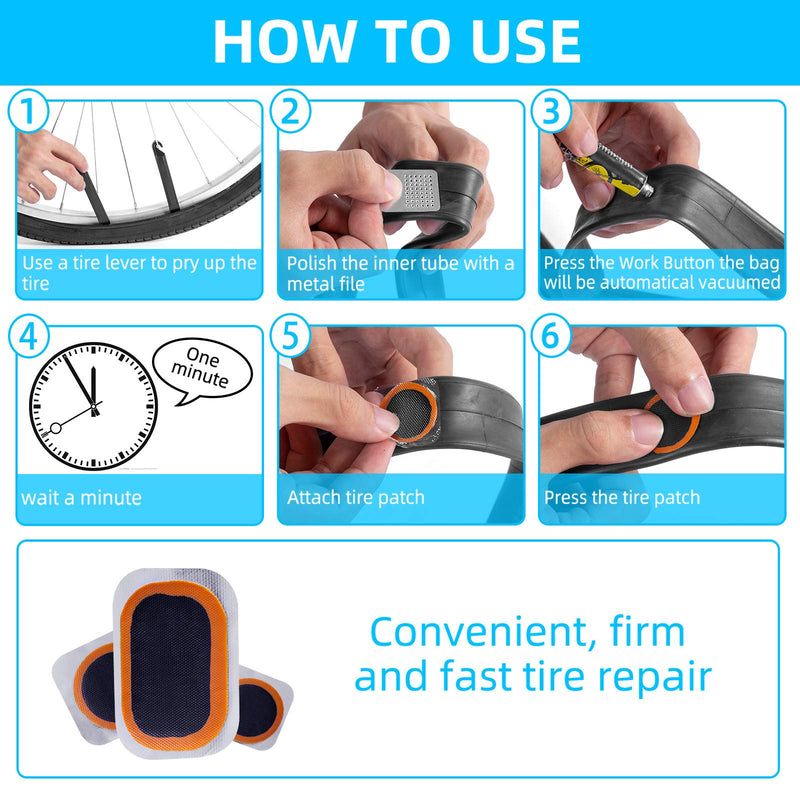 HOW TO USE

1
Use a tire lever to pry up the tire

2
Polish the inner tube with a metal file

3
Press the Work Button the bag will be automatical vacuumed

4
One minute
wait a minute

5
Attach tire patch

6
Press the tire patch

Convenient, firm and fast tire repair