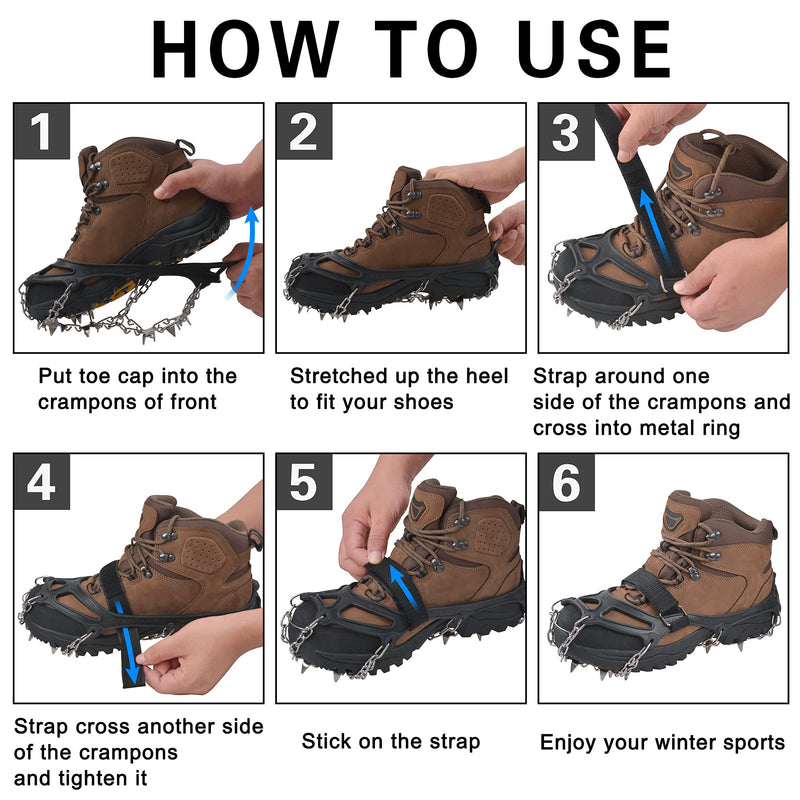 HOW TO USE

1

Put toe cap into the crampons of front

2

Stretched up the heel to fit your shoes

3

Strap around one side of the crampons and cross into metal ring

4

Strap cross another side of the crampons and tighten it

5

Stick on the strap

6

Enjoy your winter sports