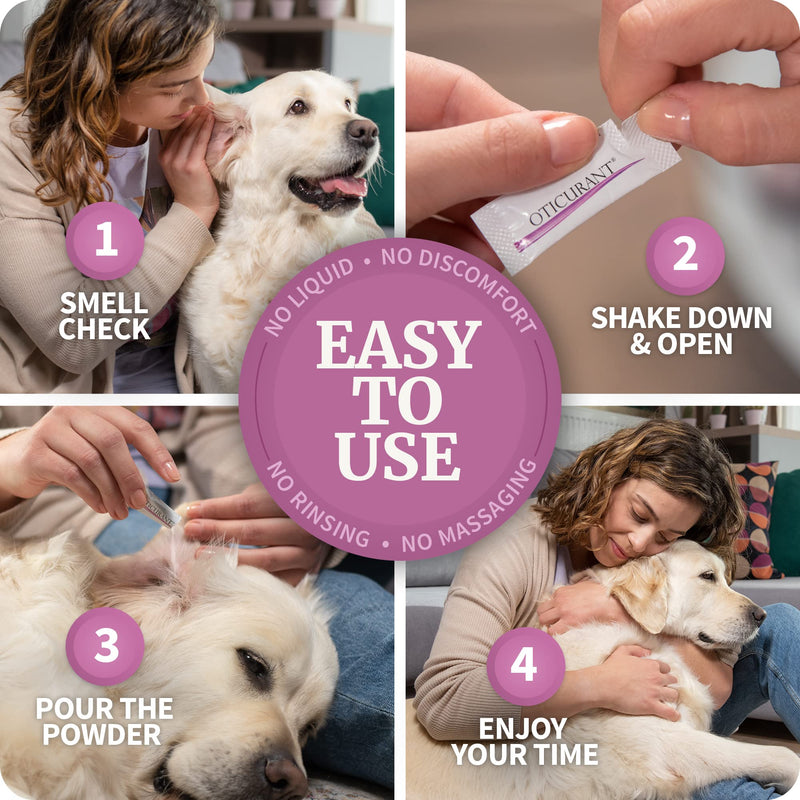 1
SMELL CHECK

OTICURANT®

2
SHAKE DOWN & OPEN

NO LIQUID • NO DISCOMFORT

EASY TO USE

NO RINSING • NO MASSAGING

3
POUR THE POWDER

4
ENJOY YOUR TIME