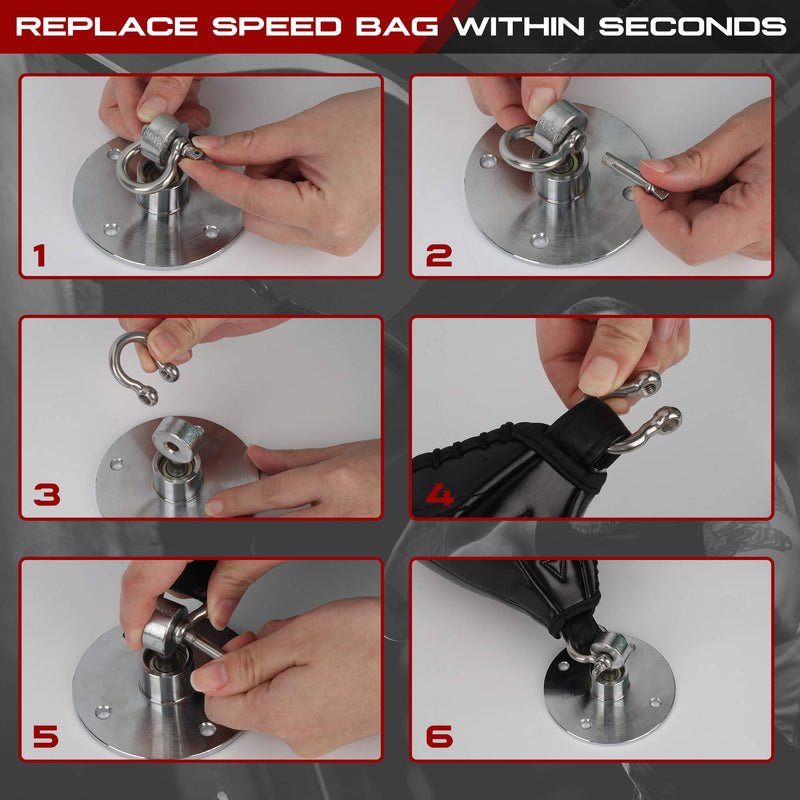 REPLACE SPEED BAG WITHIN SECONDS

1

2

3

4

5

6