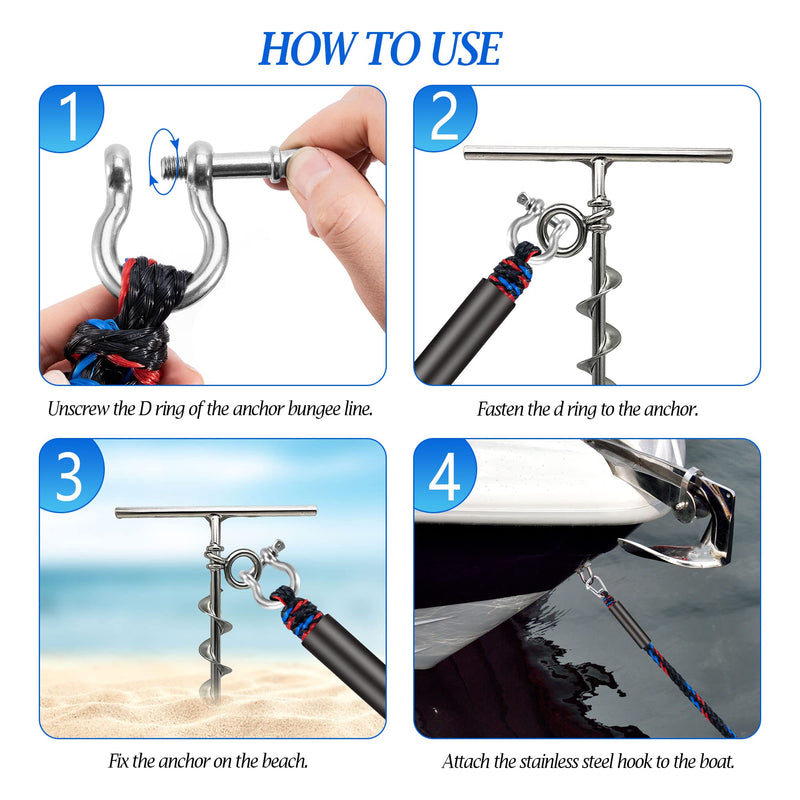 HOW TO USE

1

Unscrew the D ring of the anchor bungee line.

2

Fasten the d ring to the anchor.

3

Fix the anchor on the beach.

4

Attach the stainless steel hook to the boat.