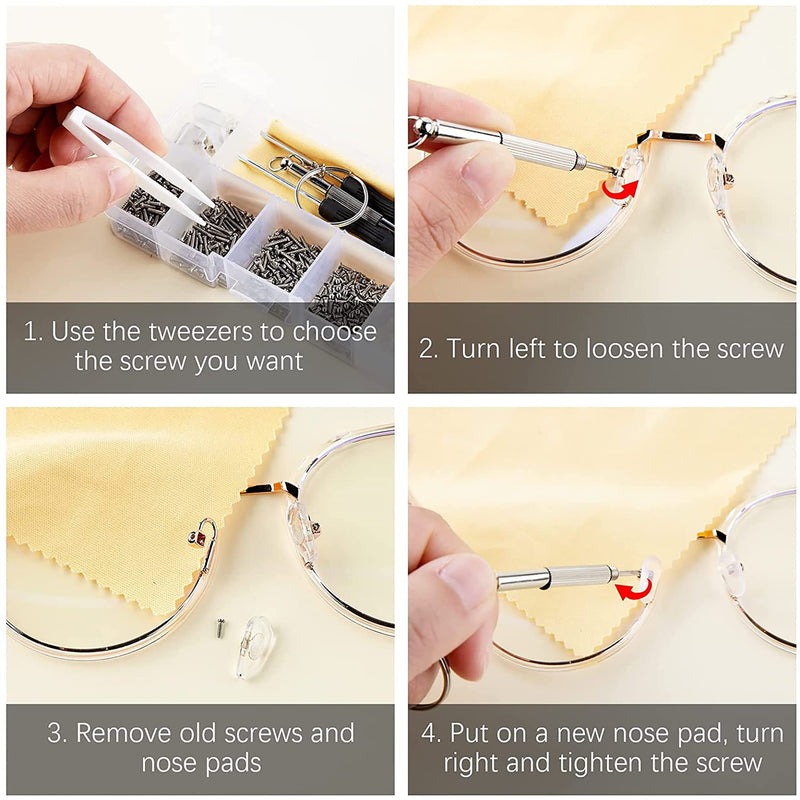 1. Use the tweezers to choose the screw you want

2. Turn left to loosen the screw

3. Remove old screws and nose pads

4. Put on a new nose pad, turn right and tighten the screw