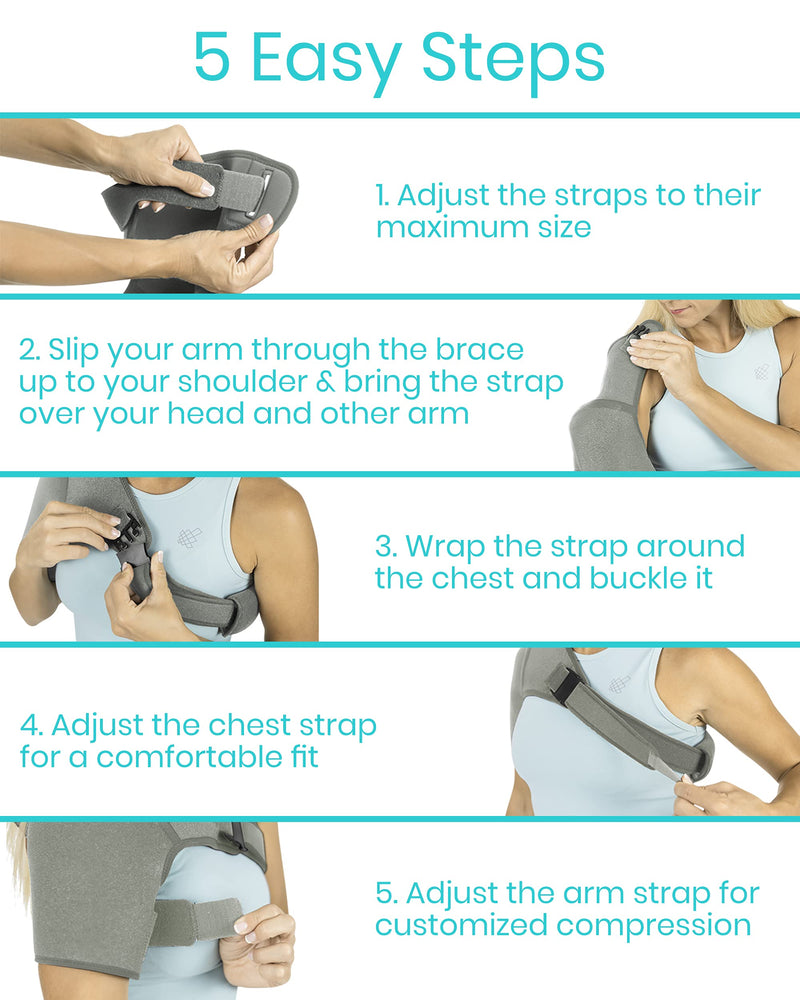 5 Easy Steps

1. Adjust the straps to their maximum size

2. Slip your arm through the brace up to your shoulder & bring the strap over your head and other arm

3. Wrap the strap around the chest and buckle it

4. Adjust the chest strap for a comfortable fit

5. Adjust the arm strap for customized compression