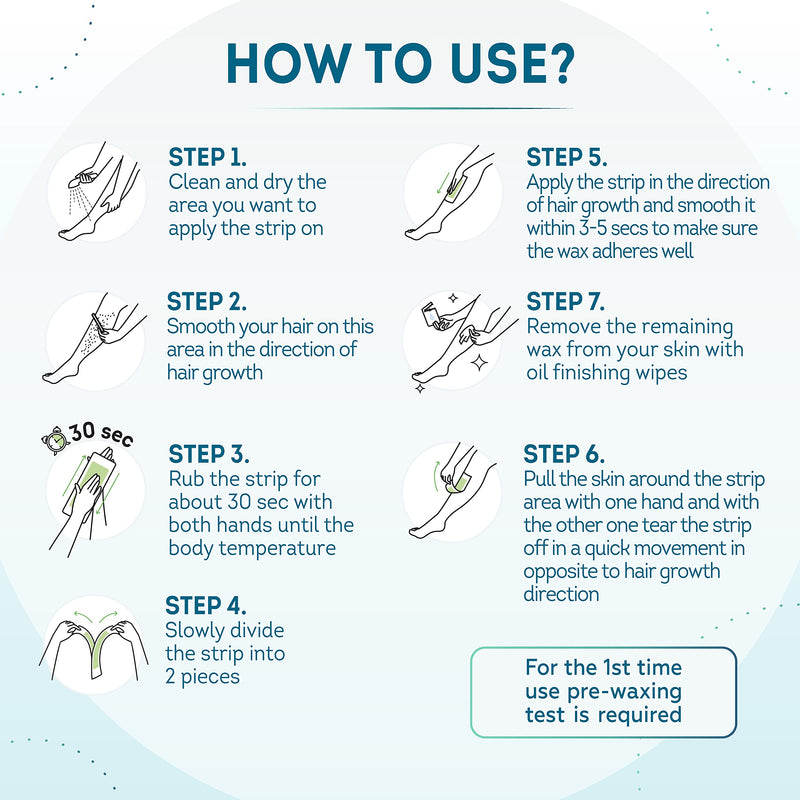 HOW TO USE?

STEP 1.
Clean and dry the area you want to apply the strip on

STEP 2.
Smooth your hair on this area in the direction of hair growth

30 sec

STEP 3.
Rub the strip for about 30 sec with both hands until the body temperature

STEP 4.
Slowly divide the strip into 2 pieces

STEP 5.
Apply the strip in the direction of hair growth and smooth it within 3-5 secs to make sure the wax adheres well

STEP 7.
Remove the remaining wax from your skin with oil finishing wipes

STEP 6.
Pull the skin around the strip area with one hand and with the other one tear the strip off in a quick movement in opposite to hair growth direction

For the 1st time use pre-waxing test is required