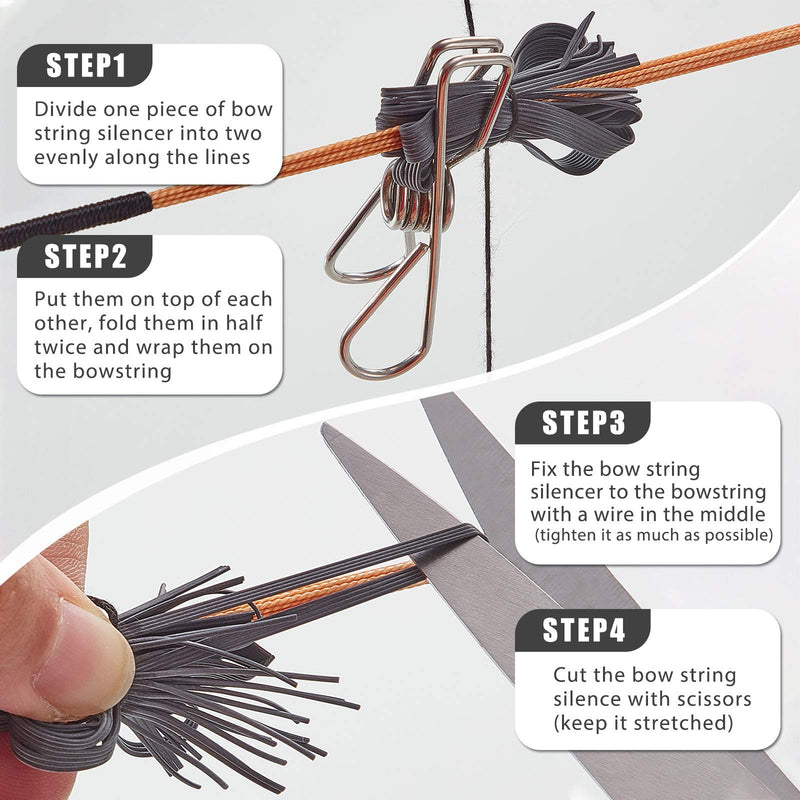 STEP1

Divide one piece of bow string silencer into two evenly along the lines

STEP2

Put them on top of each other, fold them in half twice and wrap them on the bowstring

STEP3

Fix the bow string silencer to the bowstring with a wire in the middle (tighten it as much as possible)

STEP4

Cut the bow string silence with scissors (keep it stretched)