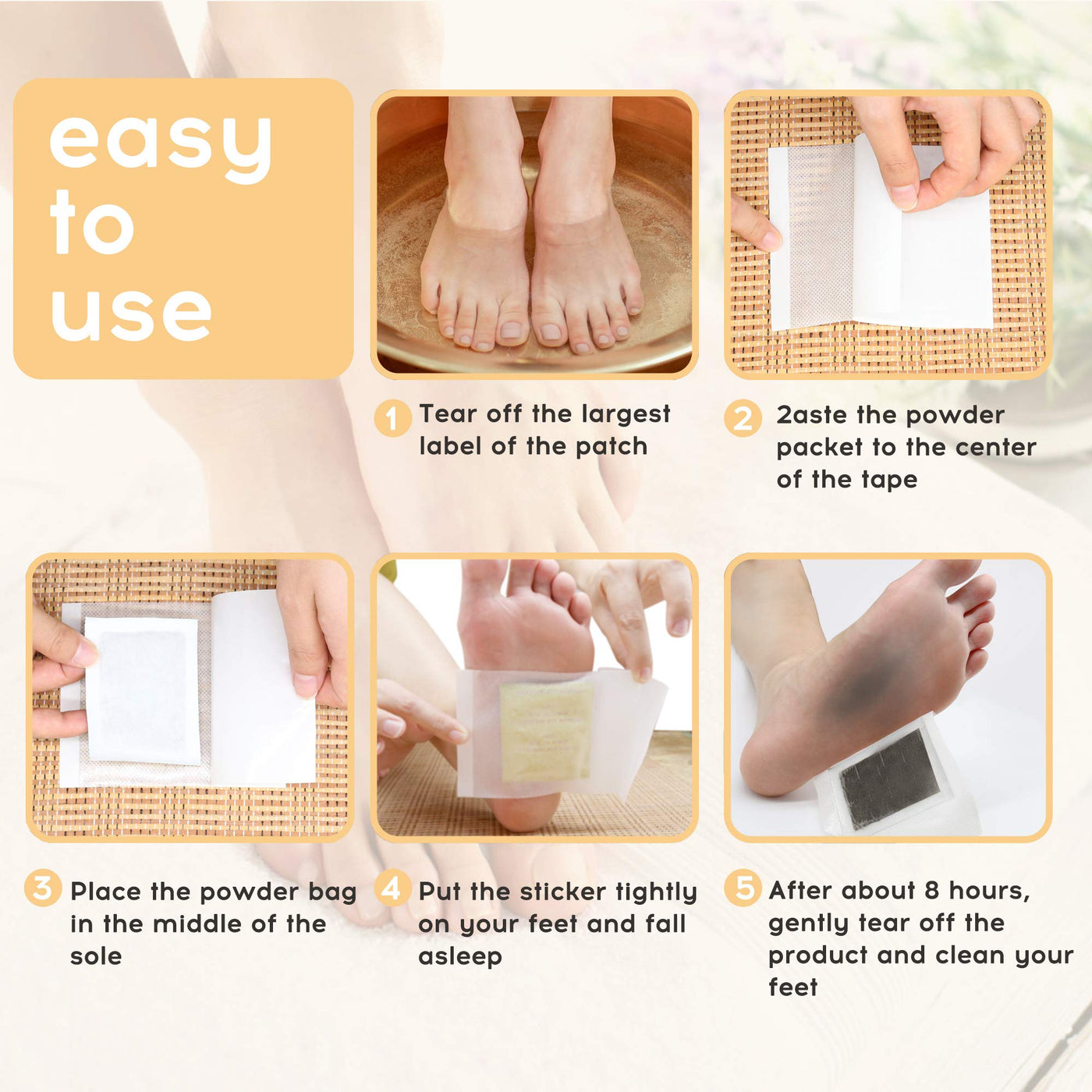 easy to use

1 Tear off the largest label of the patch

2 2aste the powder packet to the center of the tape

3 Place the powder bag in the middle of the sole

4 Put the sticker tightly on your feet and fall asleep

5 After about 8 hours, gently tear off the product and clean your feet