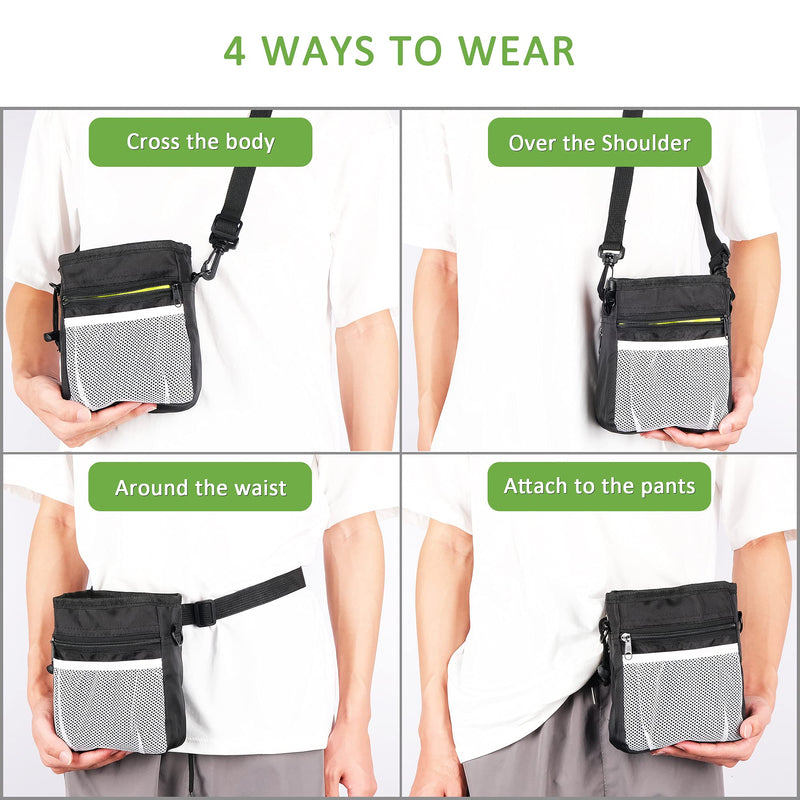 4 WAYS TO WEAR

Cross the body

Over the Shoulder

Around the waist

Attach to the pants