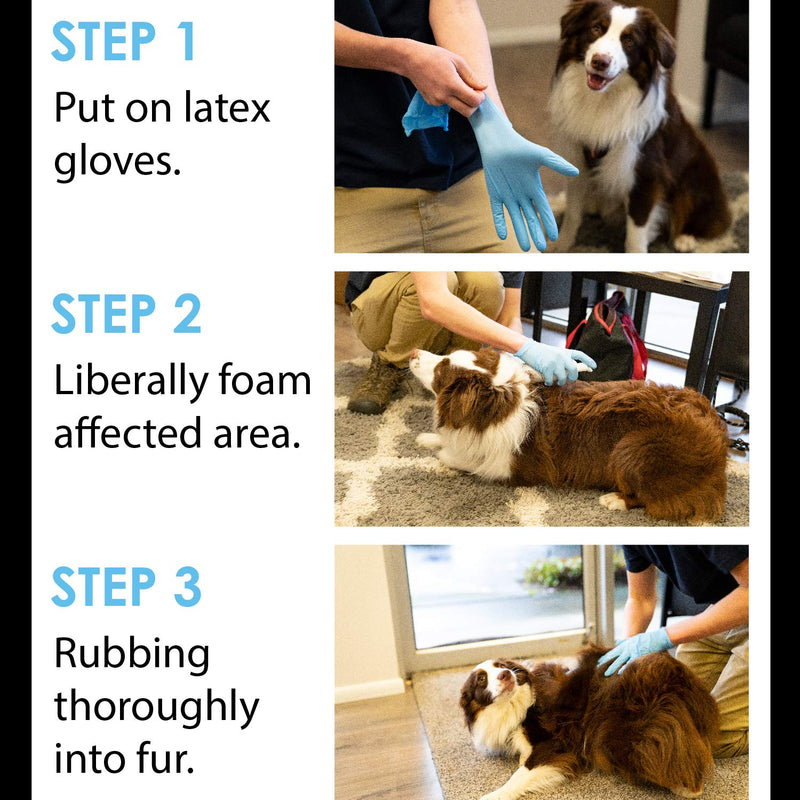 STEP 1
Put on latex gloves.

STEP 2
Liberally foam affected area.

STEP 3
Rubbing thoroughly into fur.