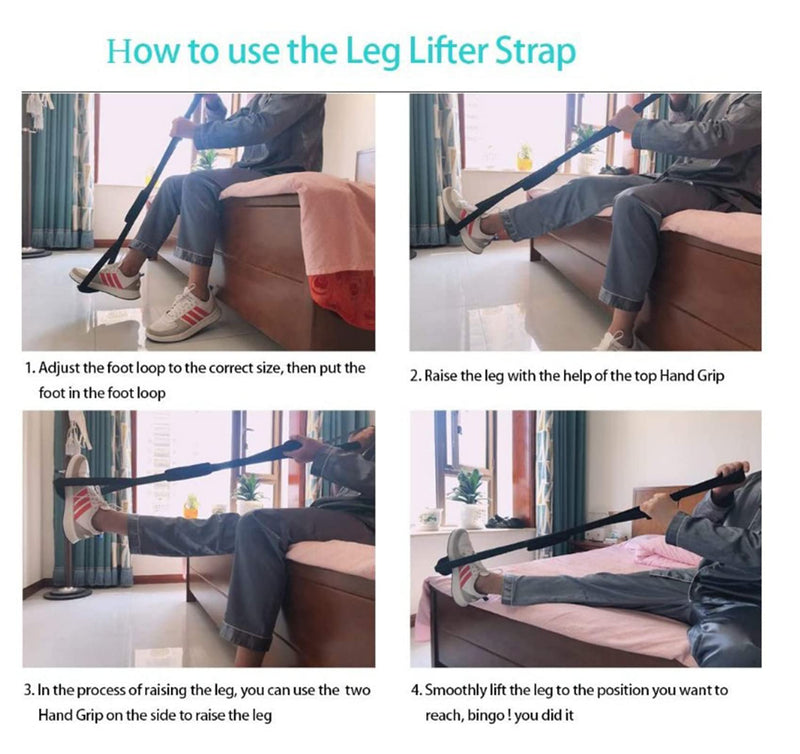 How to use the Leg Lifter Strap

1. Adjust the foot loop to the correct size, then put the foot in the foot loop

2. Raise the leg with the help of the top Hand Grip

3. In the process of raising the leg, you can use the two Hand Grip on the side to raise the leg

4. Smoothly lift the leg to the position you want to reach, bingo ! you did it