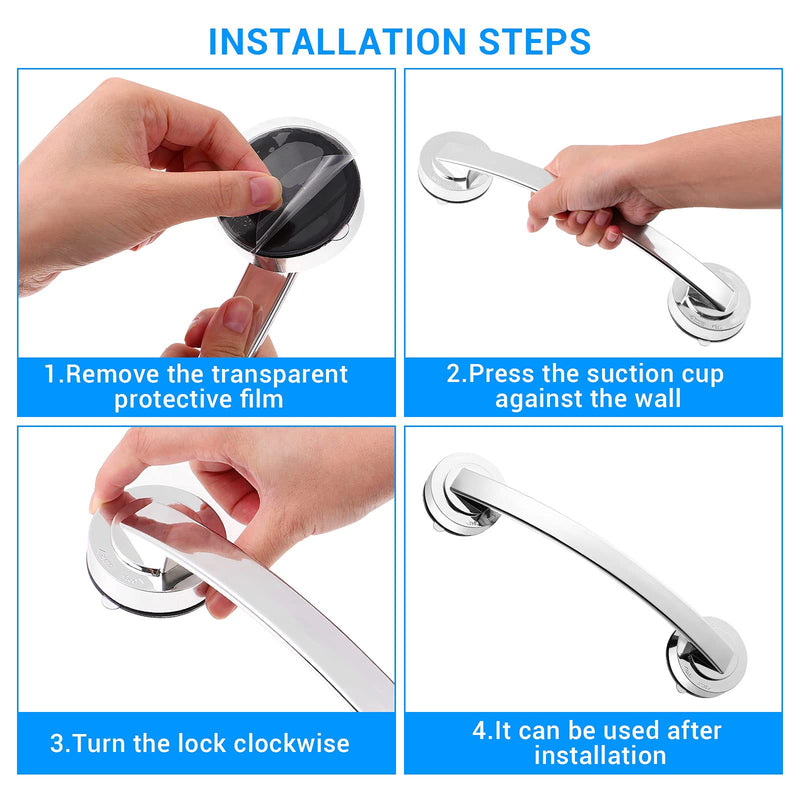 INSTALLATION STEPS

1.Remove the transparent protective film

2.Press the suction cup against the wall

3.Turn the lock clockwise

4.It can be used after installation