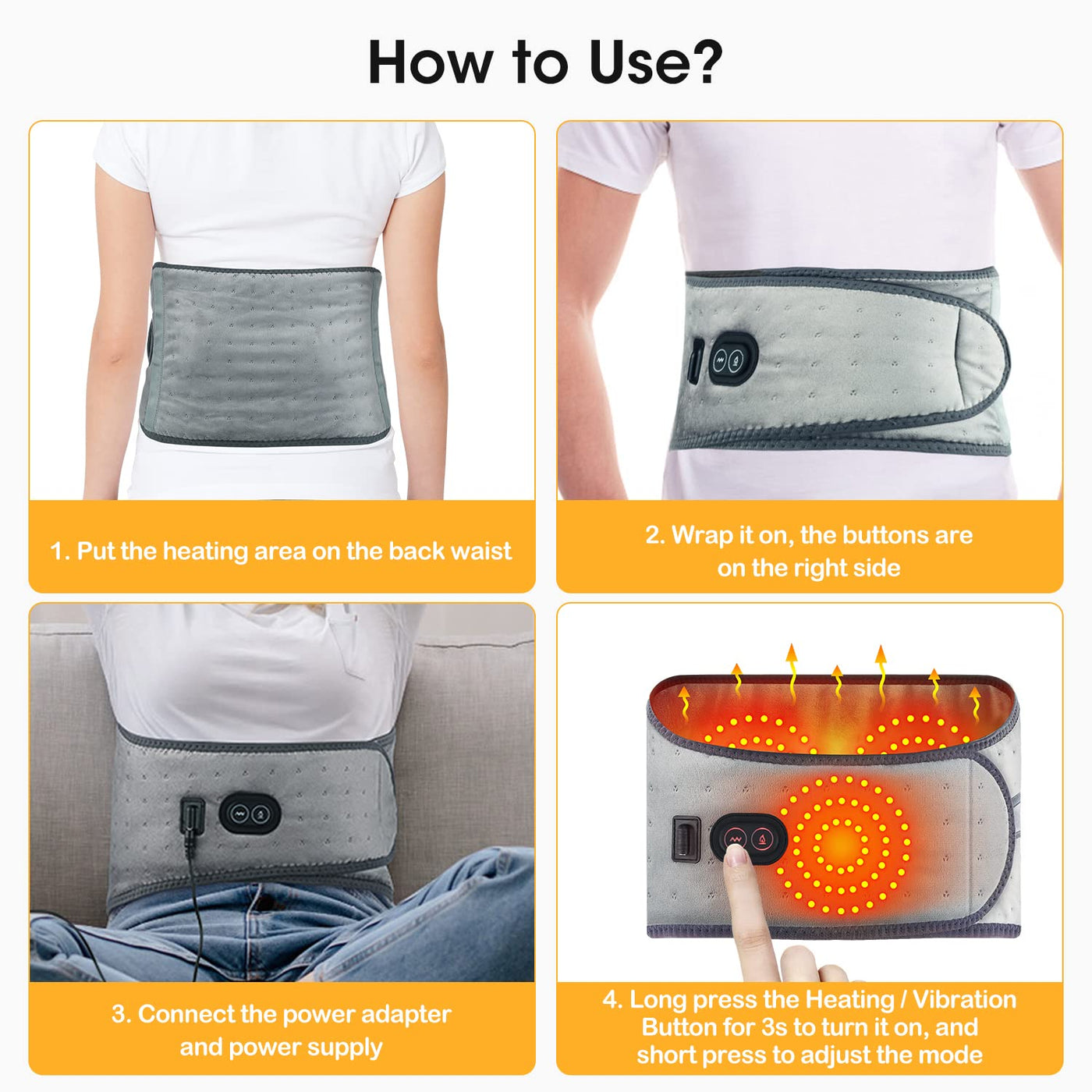 How to Use?

1. Put the heating area on the back waist

2. Wrap it on, the buttons are on the right side

3. Connect the power adapter and power supply

4. Long press the Heating / Vibration Button for 3s to turn it on, and short press to adjust the mode