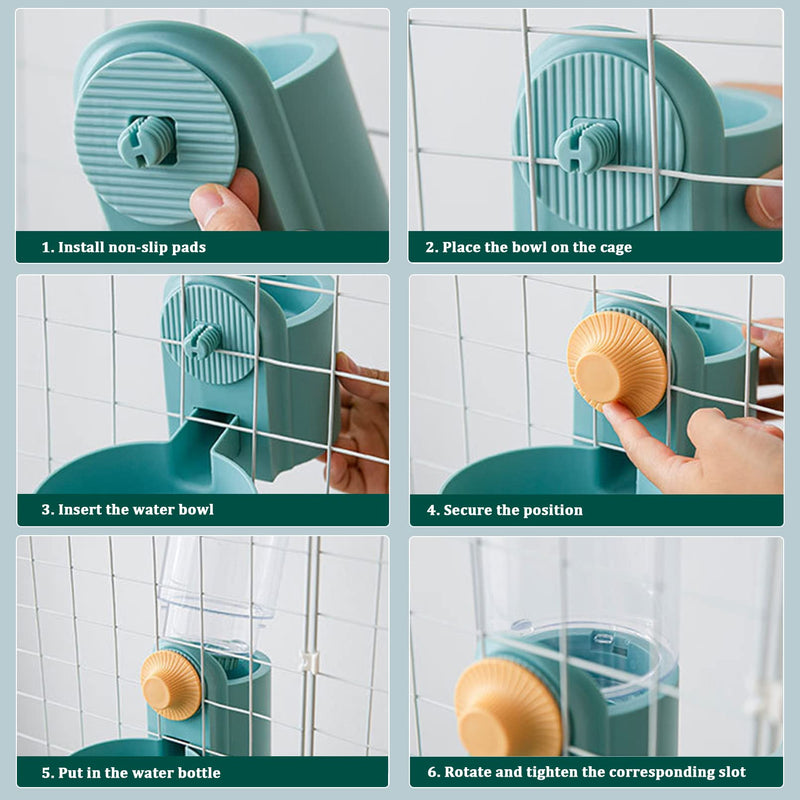 1. Install non-slip pads

2. Place the bowl on the cage

3. Insert the water bowl

4. Secure the position

5. Put in the water bottle

6. Rotate and tighten the corresponding slot