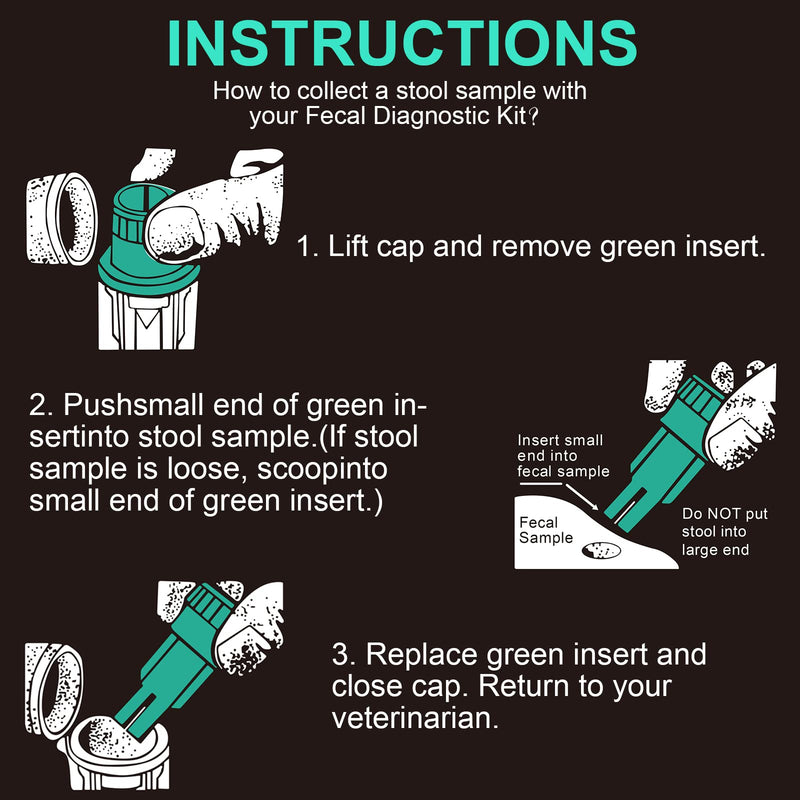 INSTRUCTIONS

How to collect a stool sample with your Fecal Diagnostic Kit?

1. Lift cap and remove green insert.

2. Pushsmall end of green insertinto stool sample.(If stool sample is loose, scoopinto small end of green insert.)

Insert small end into fecal sample

Fecal Sample

Do NOT put stool into large end

3. Replace green insert and close cap. Return to your veterinarian.