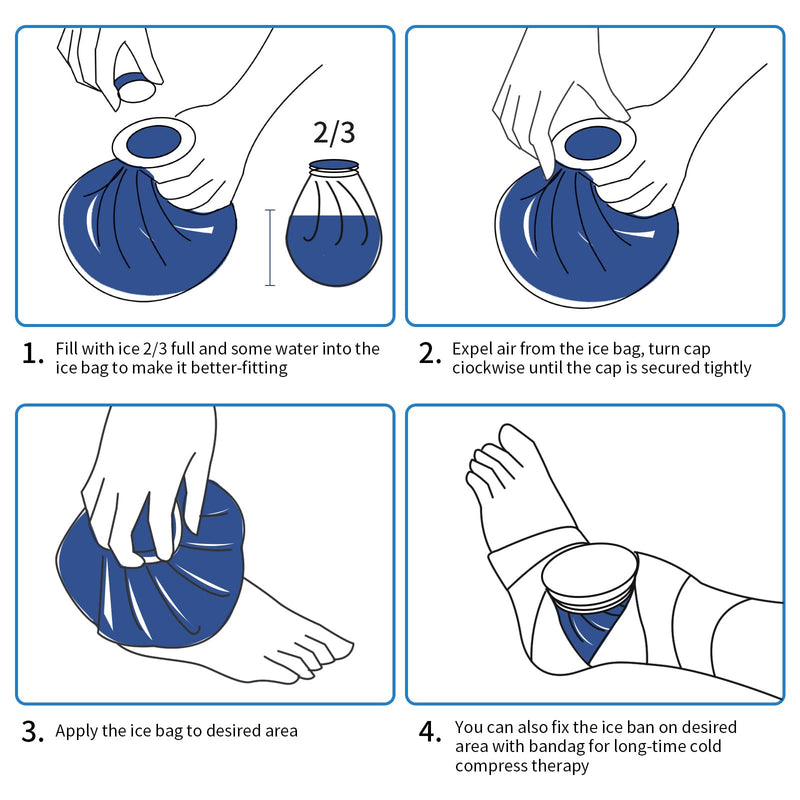 2/3

1. Fill with ice 2/3 full and some water into the ice bag to make it better-fitting

2. Expel air from the ice bag, turn cap ciockwise until the cap is secured tightly

3. Apply the ice bag to desired area

4. You can also fix the ice ban on desired area with bandag for long-time cold compress therapy