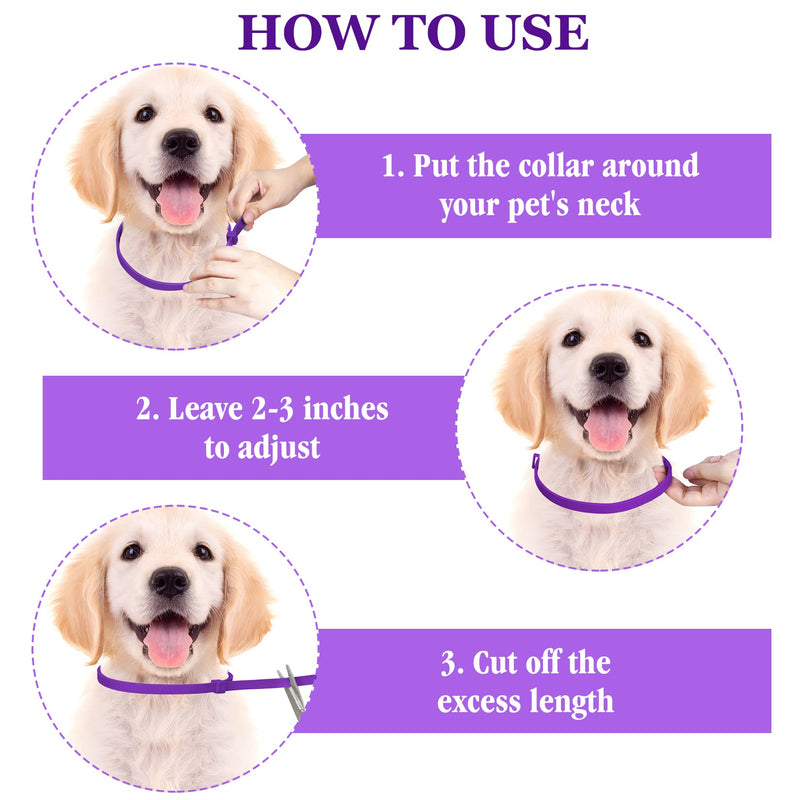 HOW TO USE

1. Put the collar around your pet's neck

2. Leave 2-3 inches to adjust

3. Cut off the excess length