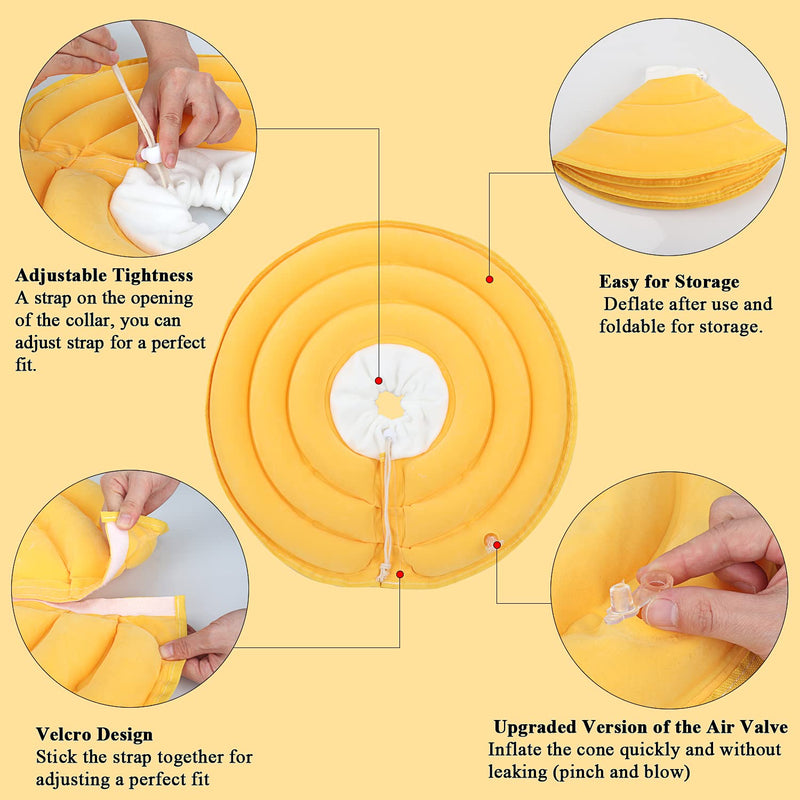 Adjustable Tightness
A strap on the opening of the collar, you can adjust strap for a perfect fit.

Easy for Storage
Deflate after use and foldable for storage.

Velcro Design
Stick the strap together for adjusting a perfect fit

Upgraded Version of the Air Valve
Inflate the cone quickly and without leaking (pinch and blow)