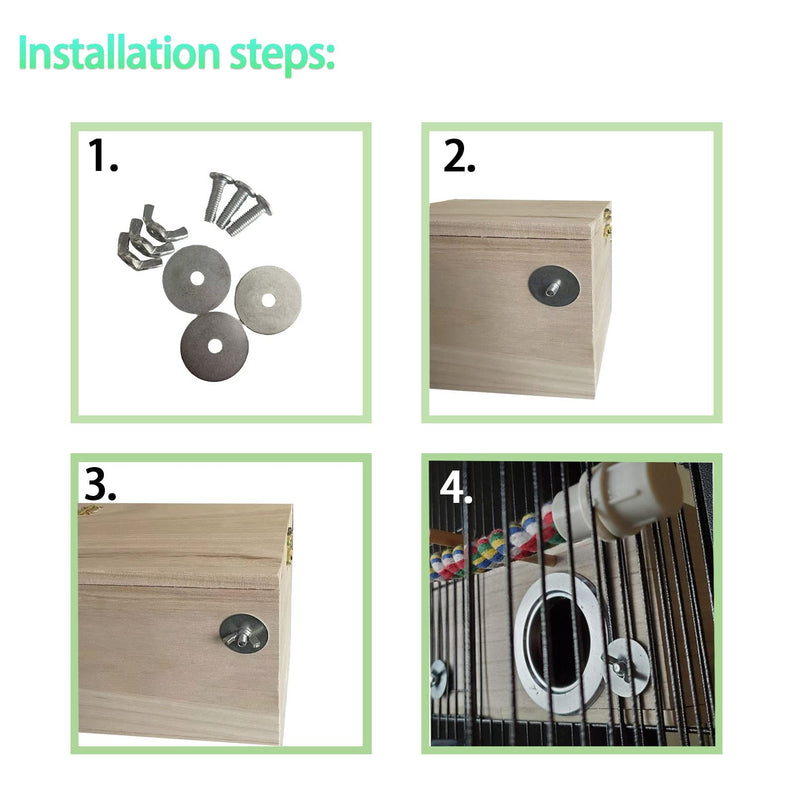 Installation steps:

1.

2.

3.

4.