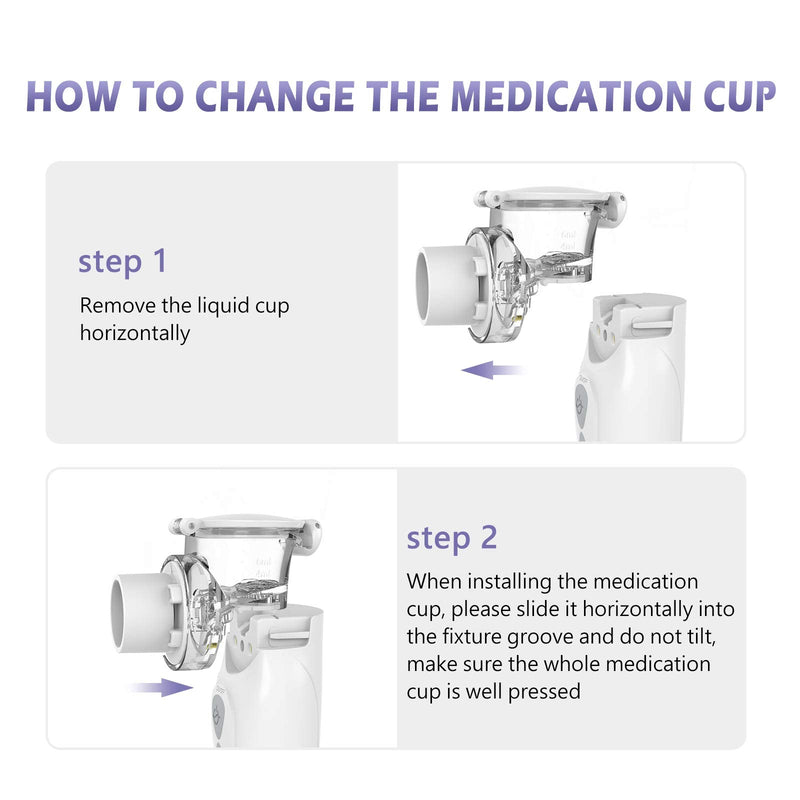 HOW TO CHANGE THE MEDICATION CUP

step 1

Remove the liquid cup horizontally

6ml
4ml

step 2

When installing the medication cup, please slide it horizontally into the fixture groove and do not tilt, make sure the whole medication cup is well pressed

6ml
4ml