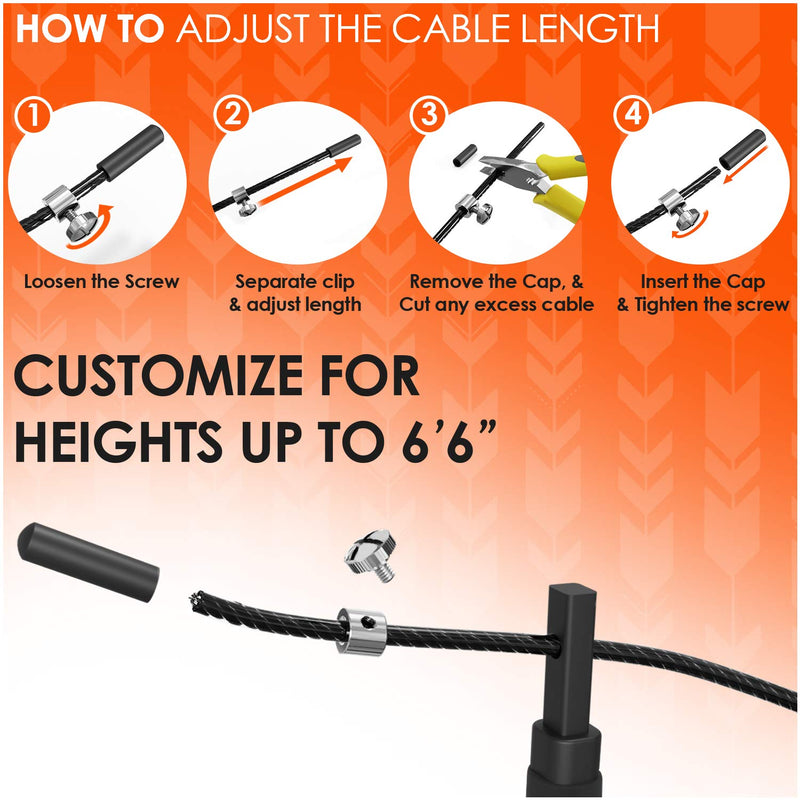 HOW TO ADJUST THE CABLE LENGTH

1
Loosen the Screw

2
Separate clip & adjust length

3
Remove the Cap, & Cut any excess cable

4
Insert the Cap & Tighten the screw

CUSTOMIZE FOR HEIGHTS UP TO 6'6"