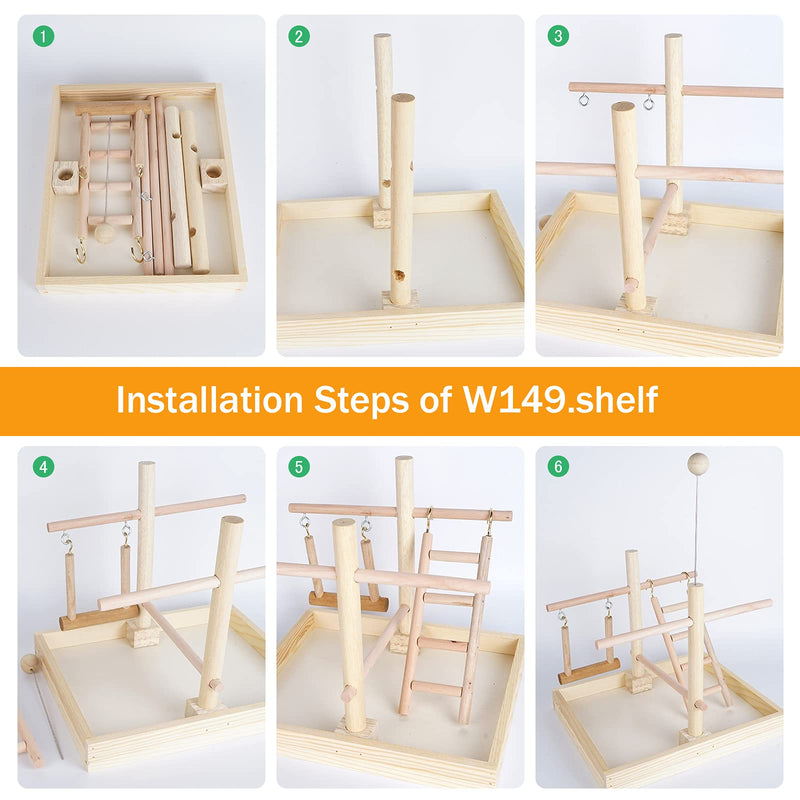 1

2

3

Installation Steps of W149.shelf

4

5

6