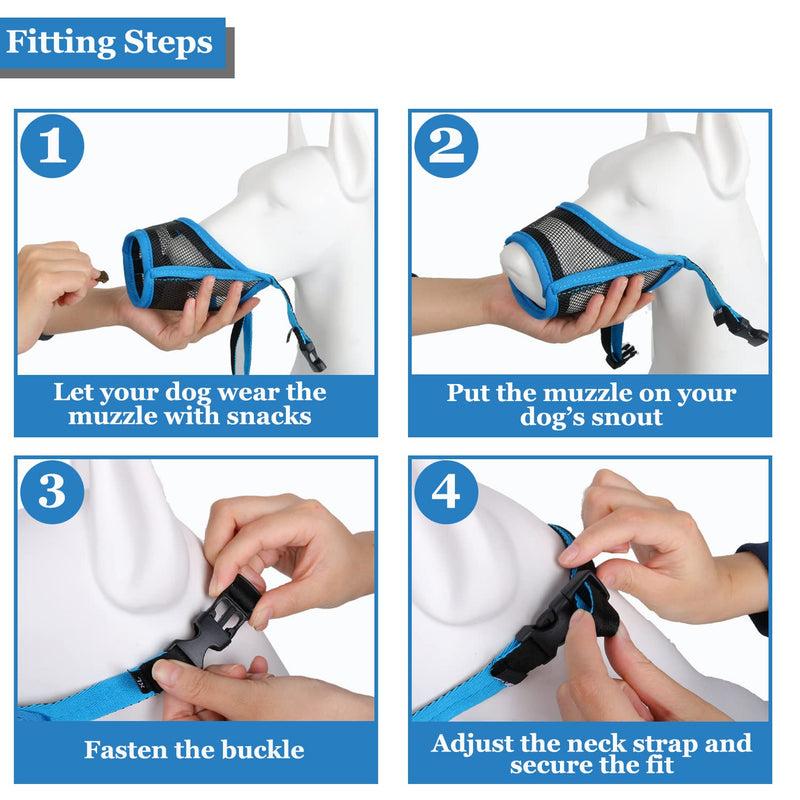 Fitting Steps

1

Let your dog wear the muzzle with snacks

2

Put the muzzle on your dog's snout

3

Fasten the buckle

4

Adjust the neck strap and secure the fit