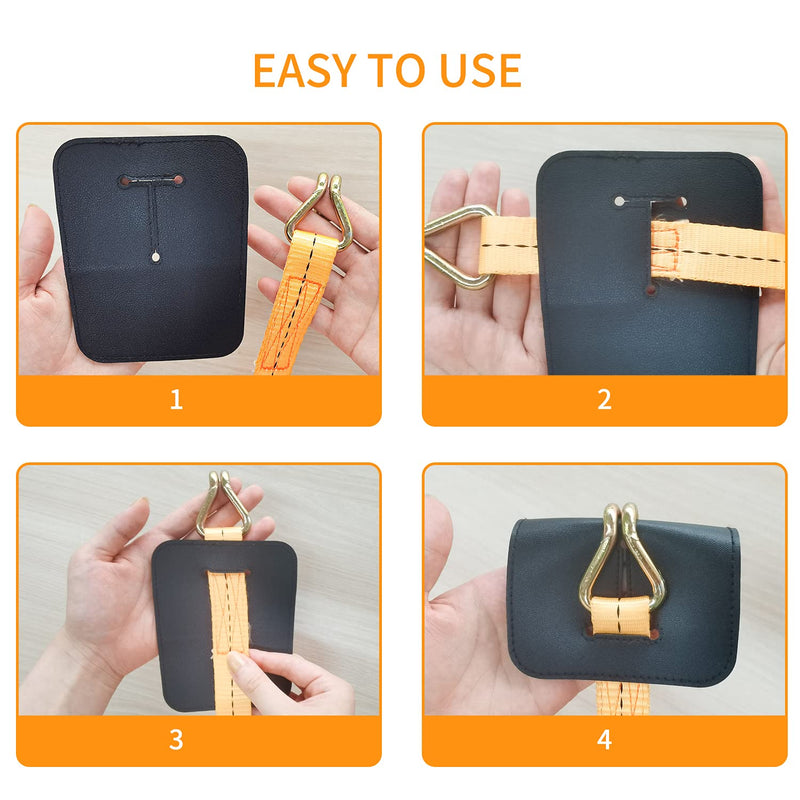 EASY TO USE

1

2

3

4