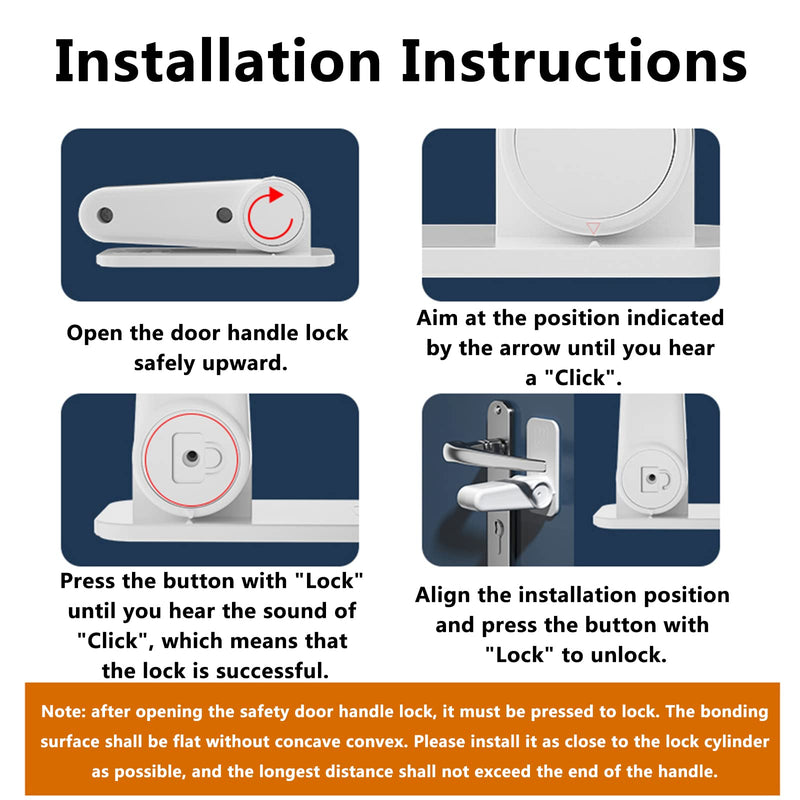 Installation Instructions

Open the door handle lock safely upward.

Aim at the position indicated by the arrow until you hear a "Click".

Press the button with "Lock" until you hear the sound of "Click", which means that the lock is successful.

Align the installation position and press the button with "Lock" to unlock.

Note: after opening the safety door handle lock, it must be pressed to lock. The bonding surface shall be flat without concave convex. Please install it as close to the lock cylinder as possible, and the longest distance shall not exceed the end of the handle.