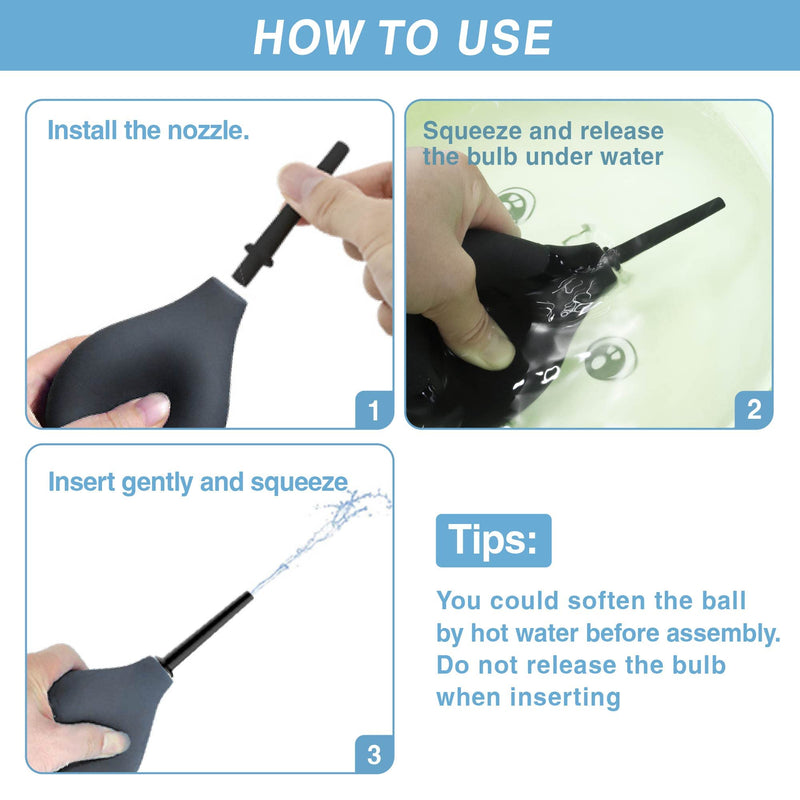 HOW TO USE

Install the nozzle.

1

Squeeze and release the bulb under water

2

Insert gently and squeeze

3

Tips:

You could soften the ball by hot water before assembly. Do not release the bulb when inserting