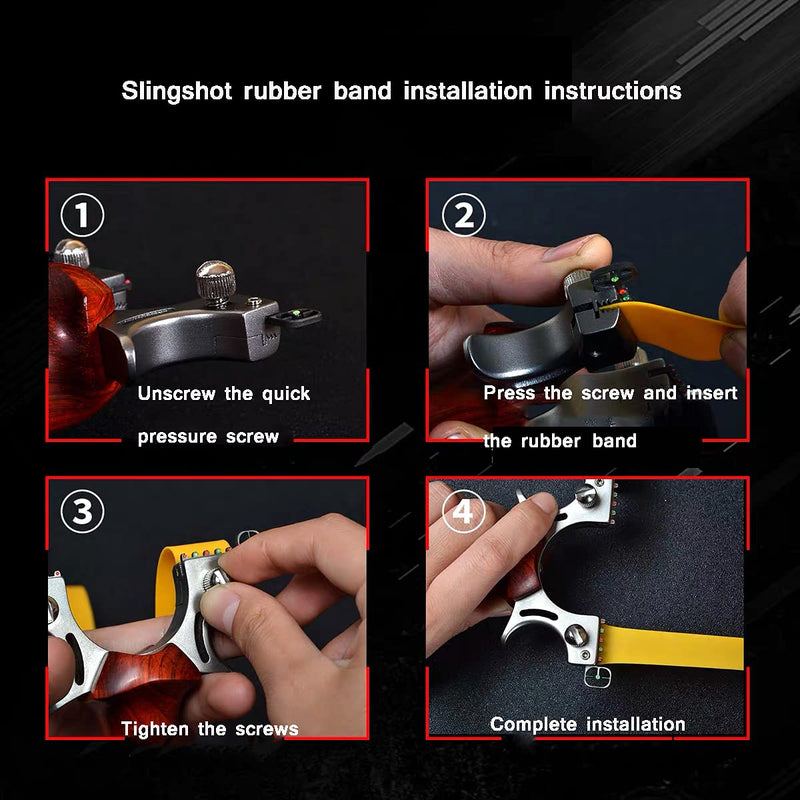 Slingshot rubber band installation instructions

1
Unscrew the quick pressure screw

2
Press the screw and insert the rubber band

3
Tighten the screws

4
Complete installation