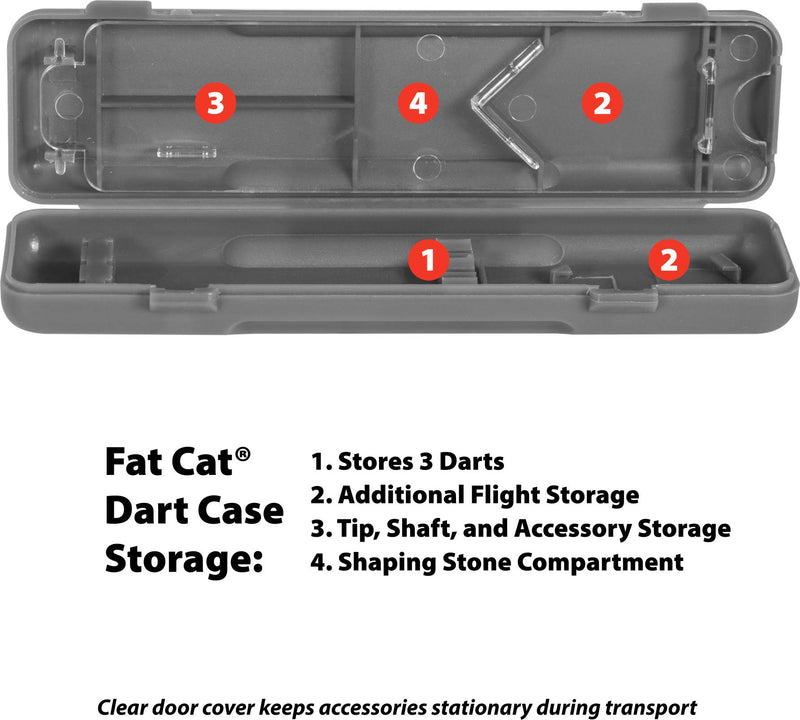 3

4

2

1

2

Fat Cat®
Dart Case
Storage:

1. Stores 3 Darts
2. Additional Flight Storage
3. Tip, Shaft, and Accessory Storage
4. Shaping Stone Compartment

Clear door cover keeps accessories stationary during transport