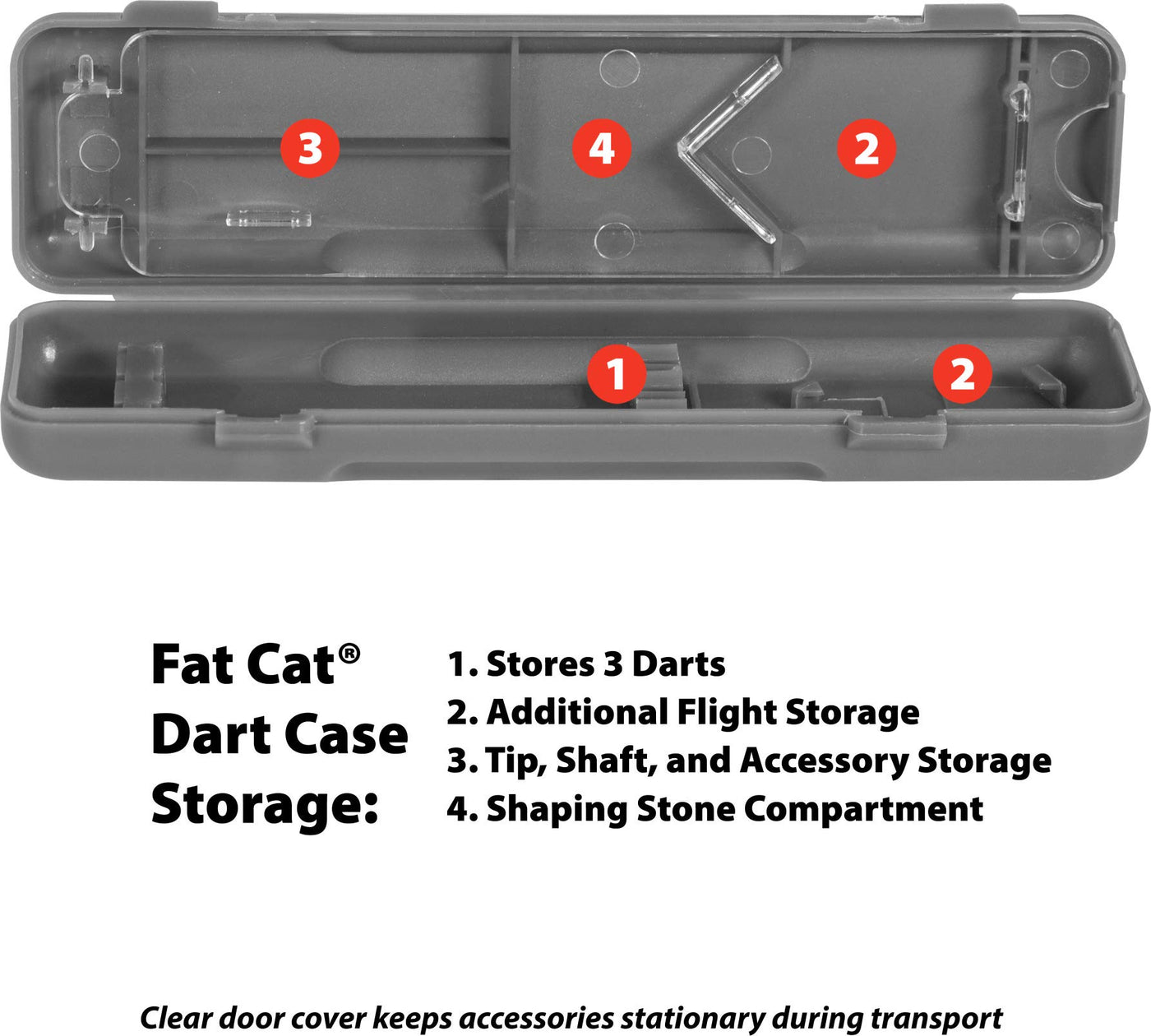 3

4

2

1

2

Fat Cat®
Dart Case
Storage:

1. Stores 3 Darts
2. Additional Flight Storage
3. Tip, Shaft, and Accessory Storage
4. Shaping Stone Compartment

Clear door cover keeps accessories stationary during transport