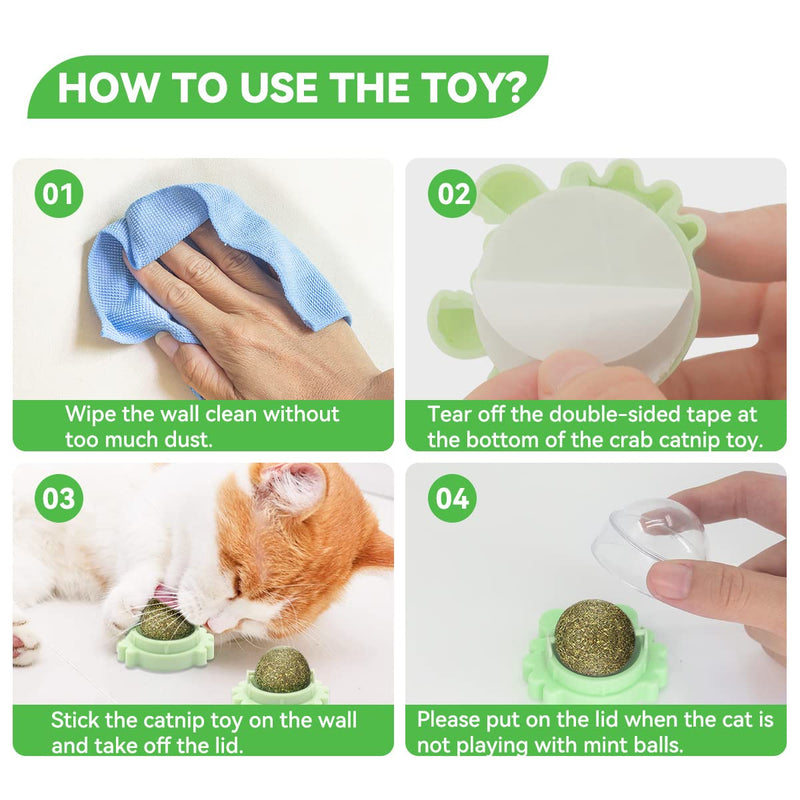 HOW TO USE THE TOY?

01

Wipe the wall clean without too much dust.

02

Tear off the double-sided tape at the bottom of the crab catnip toy.

03

Stick the catnip toy on the wall and take off the lid.

04

Please put on the lid when the cat is not playing with mint balls.