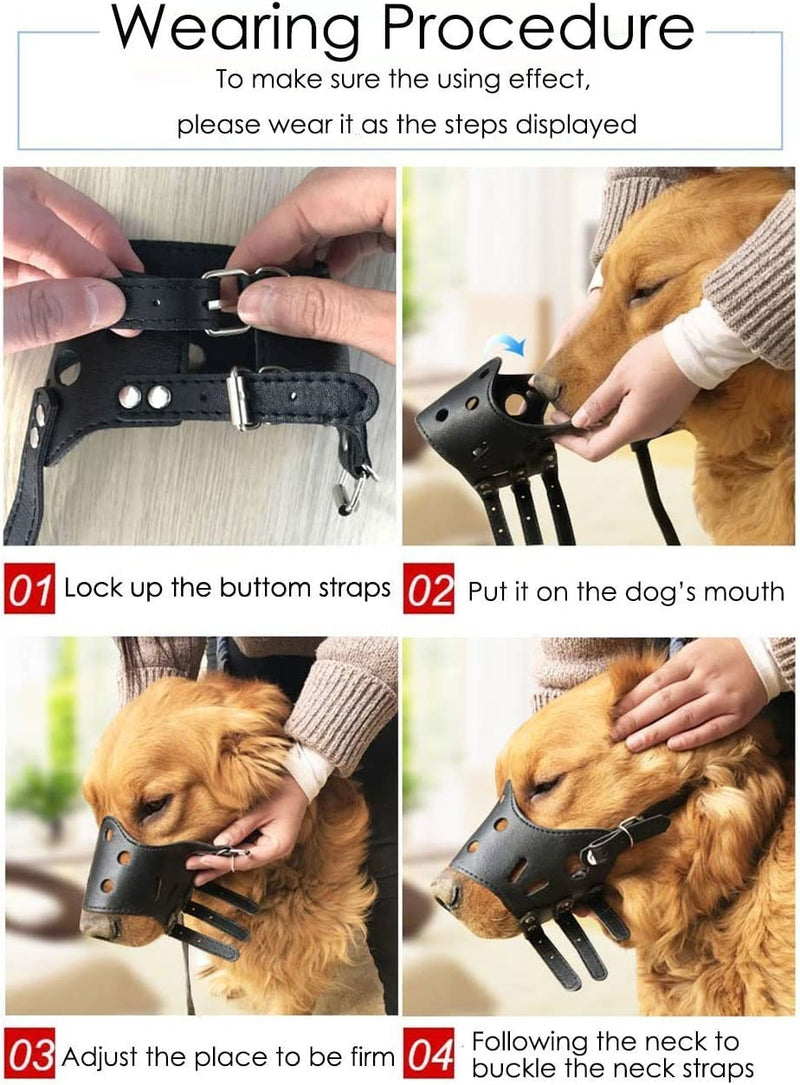 Wearing Procedure

To make sure the using effect, please wear it as the steps displayed

01 Lock up the buttom straps

02 Put it on the dog's mouth

03 Adjust the place to be firm

04 Following the neck to buckle the neck straps