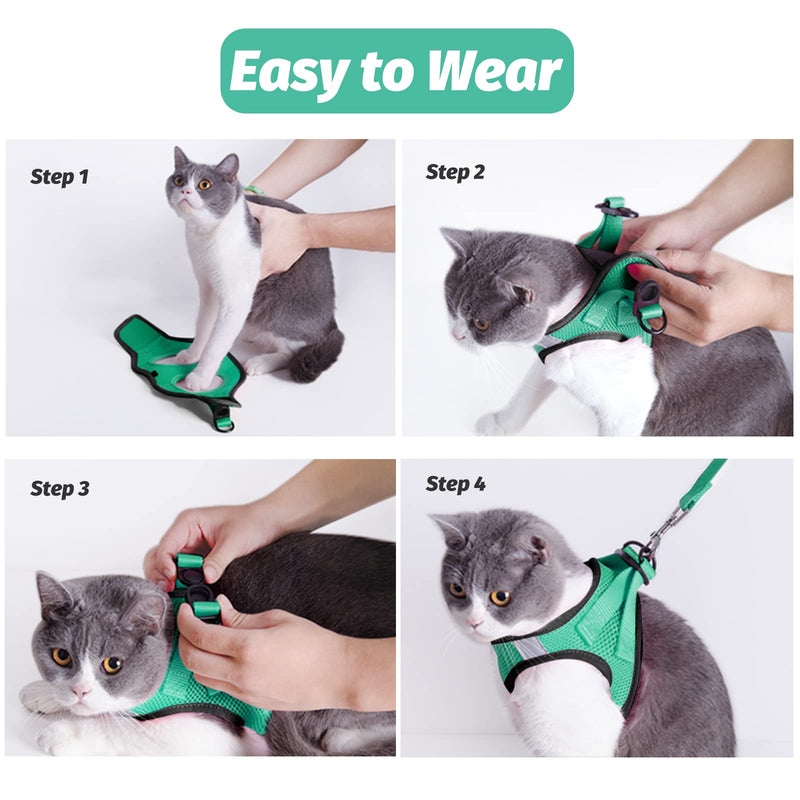 Easy to Wear

Step 1

Step 2

Step 3

Step 4