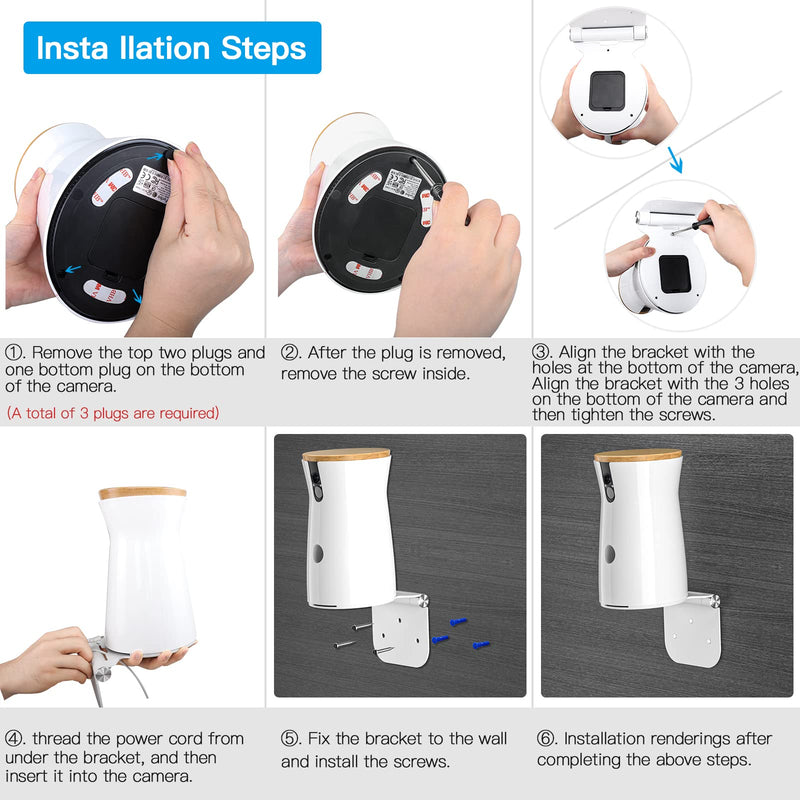 Insta llation Steps

①. Remove the top two plugs and one bottom plug on the bottom of the camera.

(A total of 3 plugs are required)

②. After the plug is removed, remove the screw inside.

③. Align the bracket with the holes at the bottom of the camera, Align the bracket with the 3 holes on the bottom of the camera and then tighten the screws.

④. thread the power cord from under the bracket, and then insert it into the camera.

⑤. Fix the bracket to the wall and install the screws.

⑥. Installation renderings after completing the above steps.