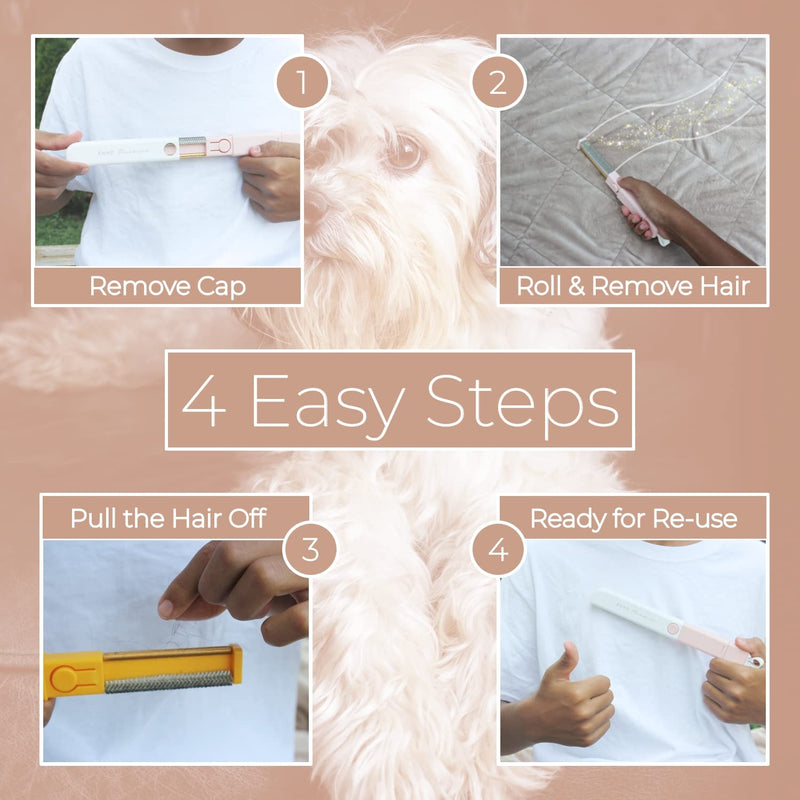 1

Remove Cap

2

Roll & Remove Hair

4 Easy Steps

Pull the Hair Off

3

Ready for Re-use

4