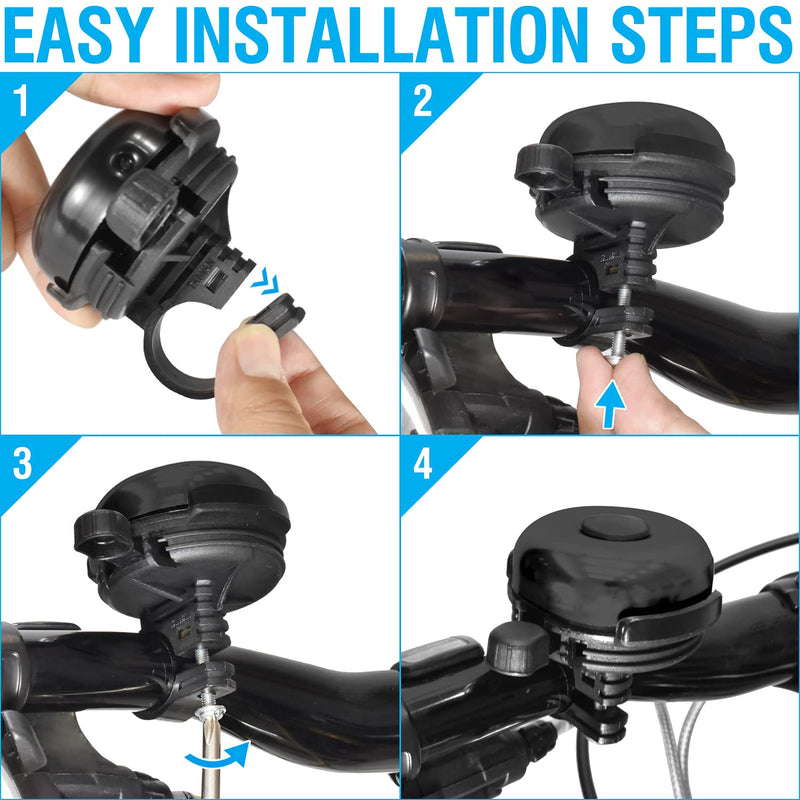 EASY INSTALLATION STEPS

1

2

3

4