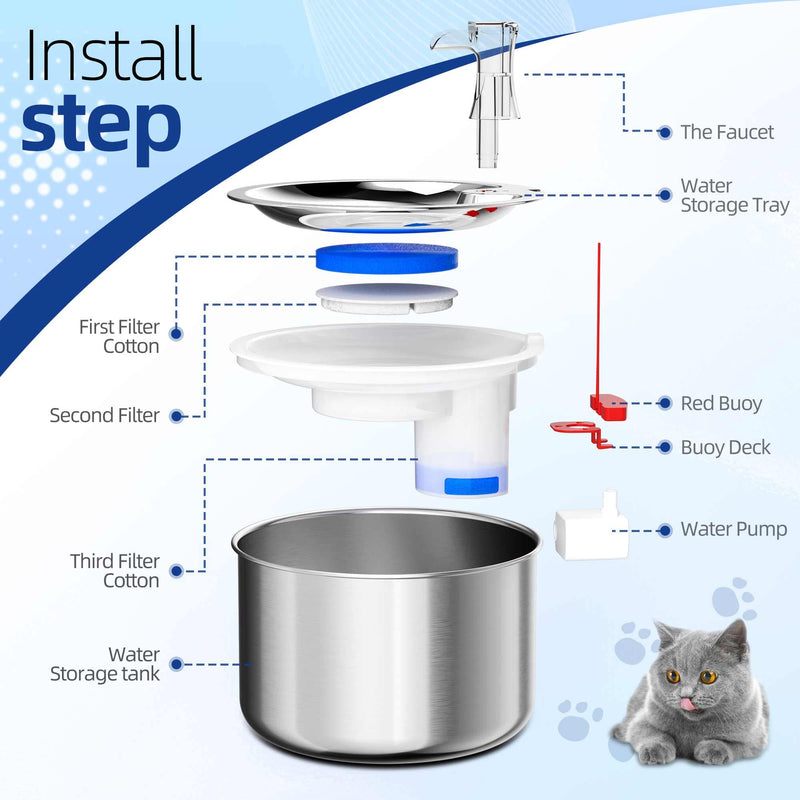 Install
step

The Faucet

Water
Storage Tray

First Filter
Cotton

Second Filter

Red Buoy

Buoy Deck

Water Pump

Third Filter
Cotton

Water
Storage tank