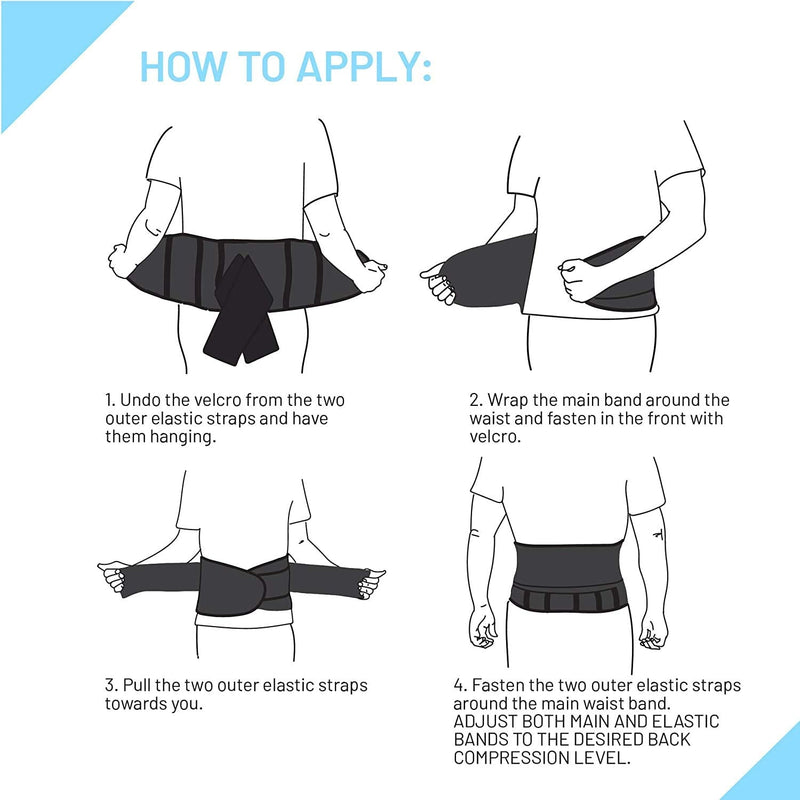 HOW TO APPLY:

1. Undo the velcro from the two outer elastic straps and have them hanging.

2. Wrap the main band around the waist and fasten in the front with velcro.

3. Pull the two outer elastic straps towards you.

4. Fasten the two outer elastic straps around the main waist band.
ADJUST BOTH MAIN AND ELASTIC BANDS TO THE DESIRED BACK COMPRESSION LEVEL.